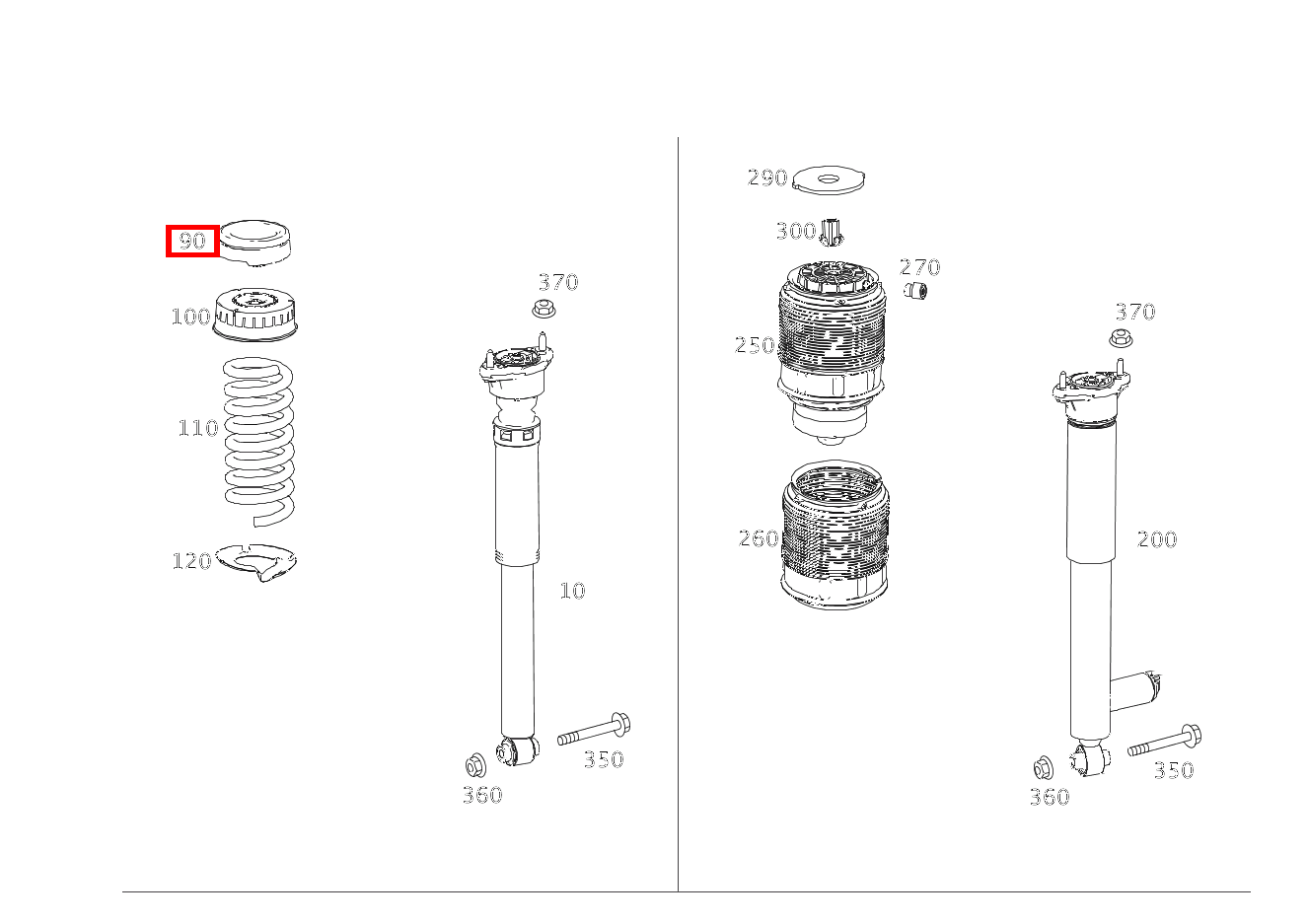 90
100
110
120
370
10
350
360
290
300
270
250
260
370
200
350
360