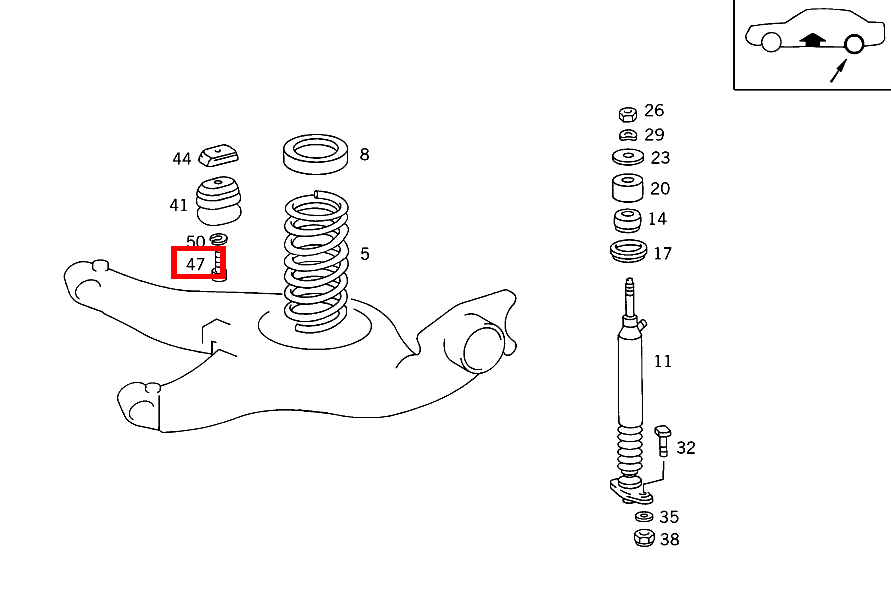 44
41
50
47
8
5
26
29
23
20
14
17
11
32
35
38