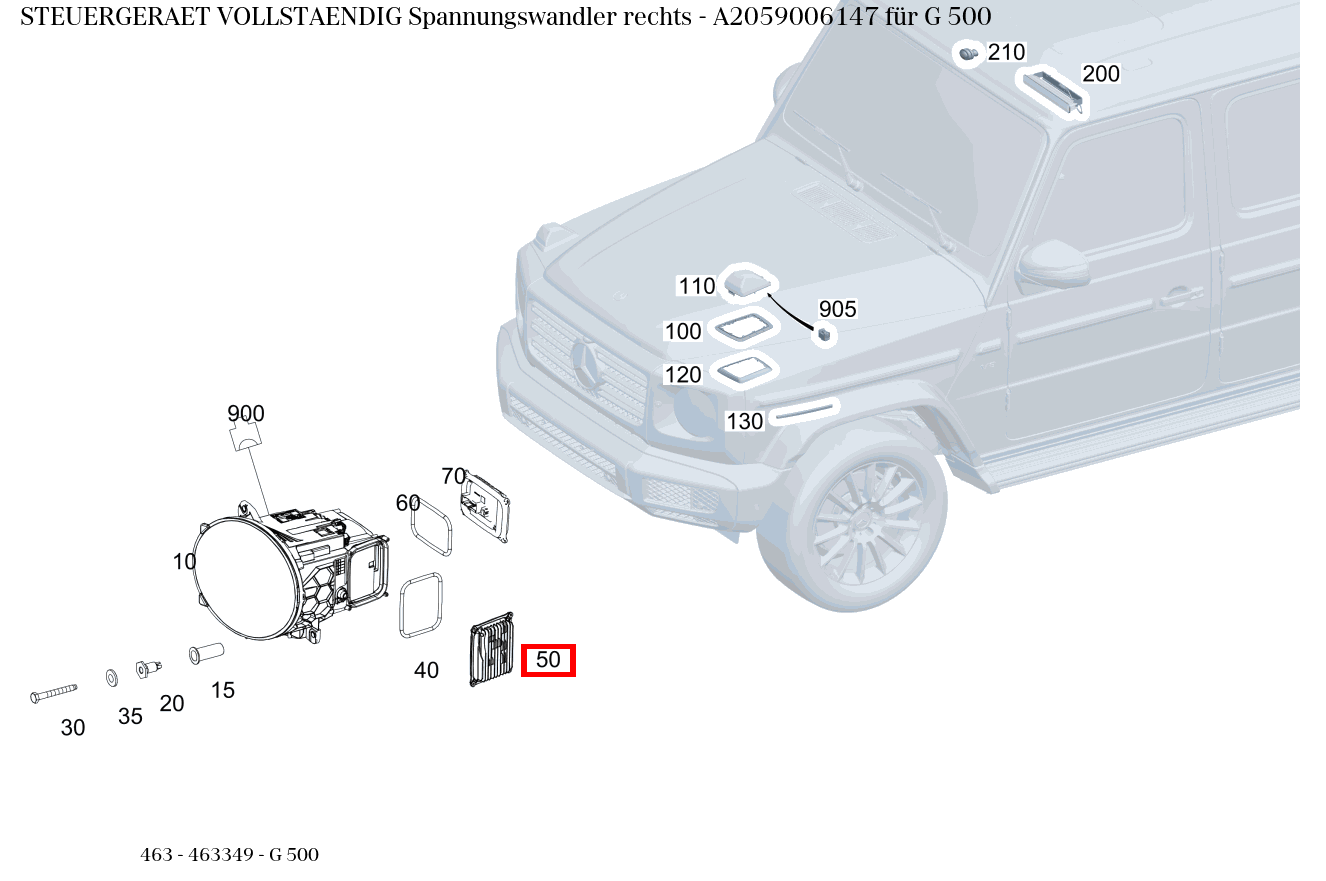 STEUERGERAET VOLLSTAENDIG Spannungswandler rechts - A2059006147 für G 500

210
200
110
905
100
120
130
900
70
60
10
40
50
15
20
35
30

463 - 463349 - G 500