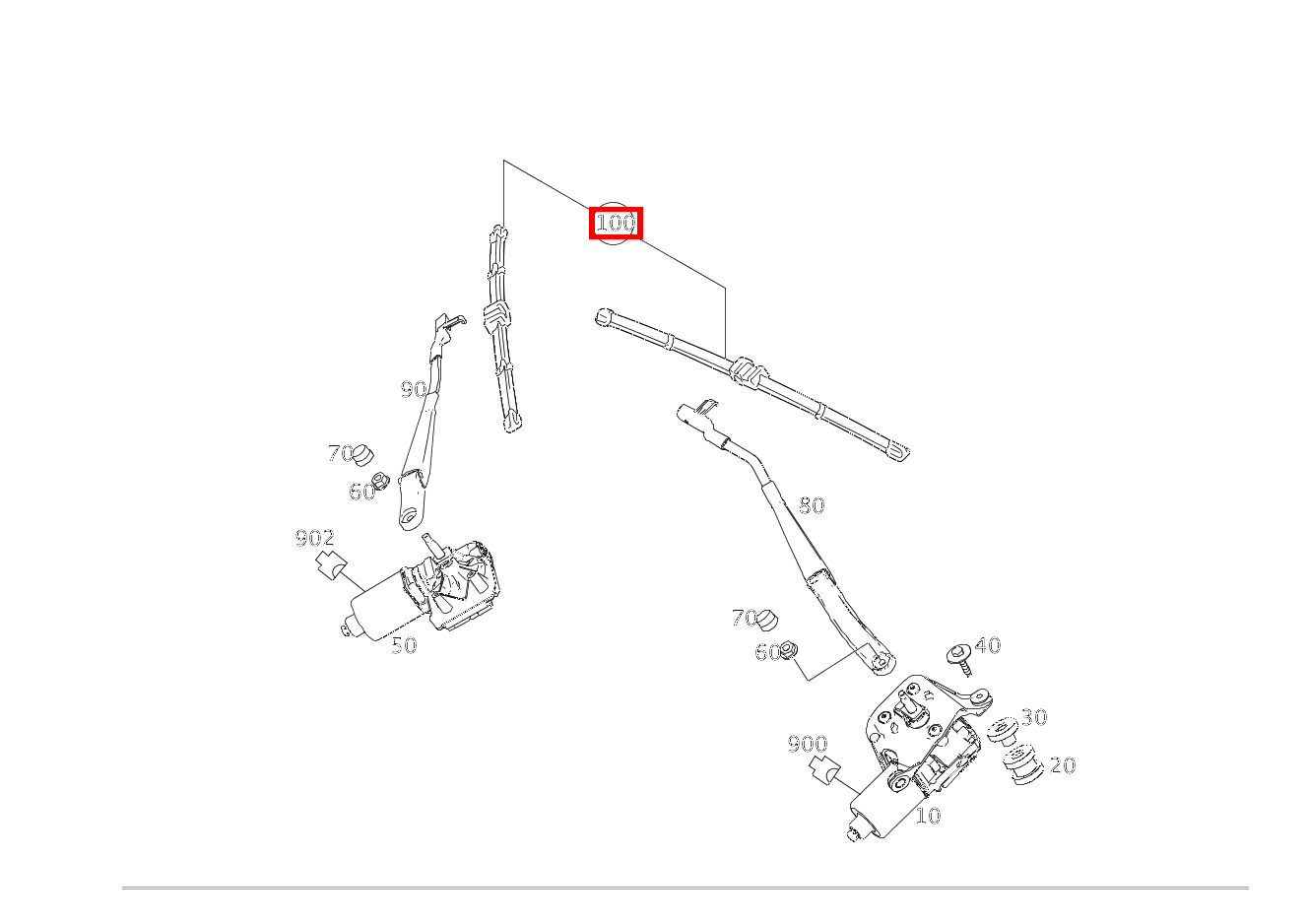 100
90
70
60
902
50
80
70
60
40
30
20
900
10