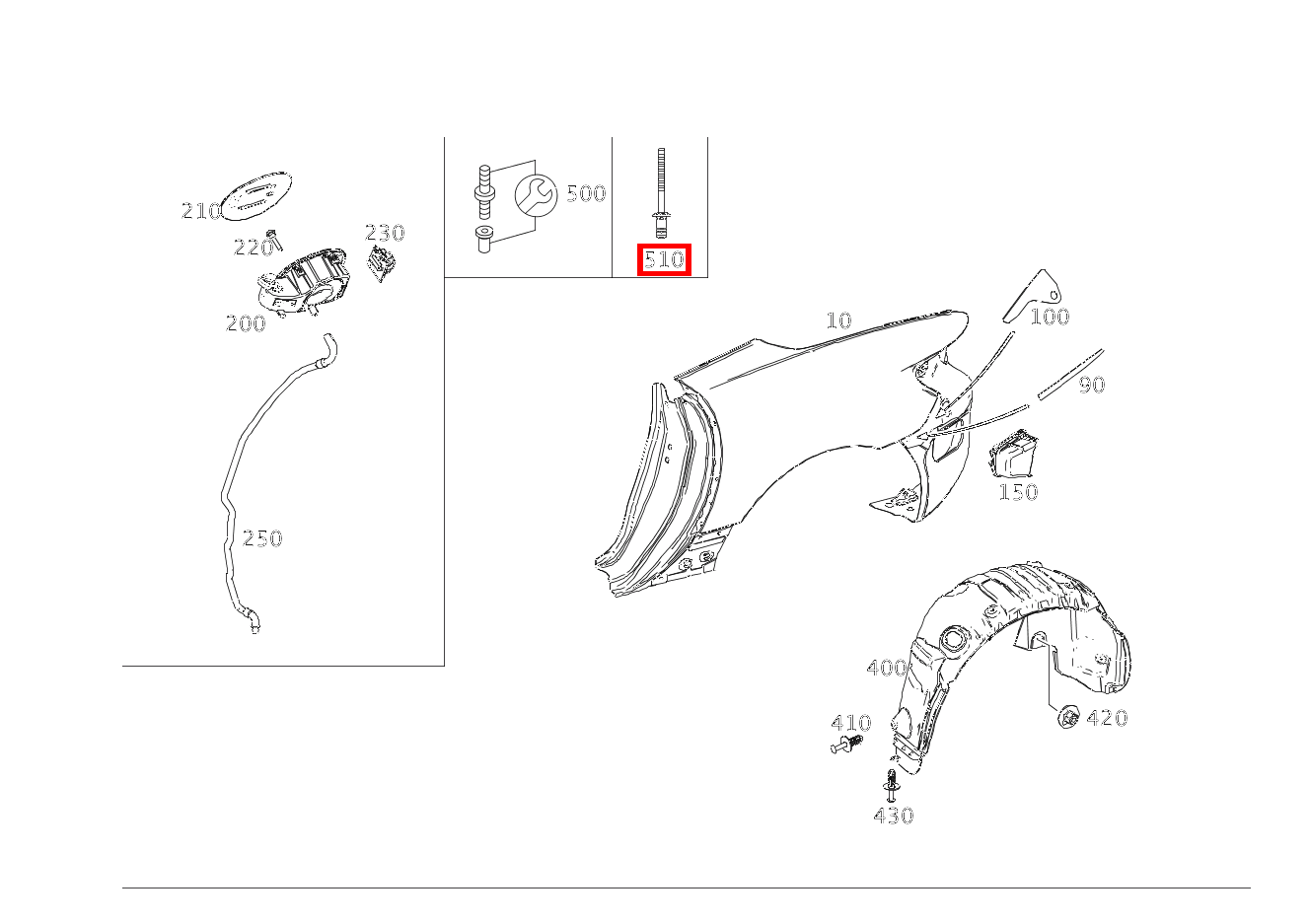 210
220
230
200
250
500
510
10
100
90
150
400
410
420
430