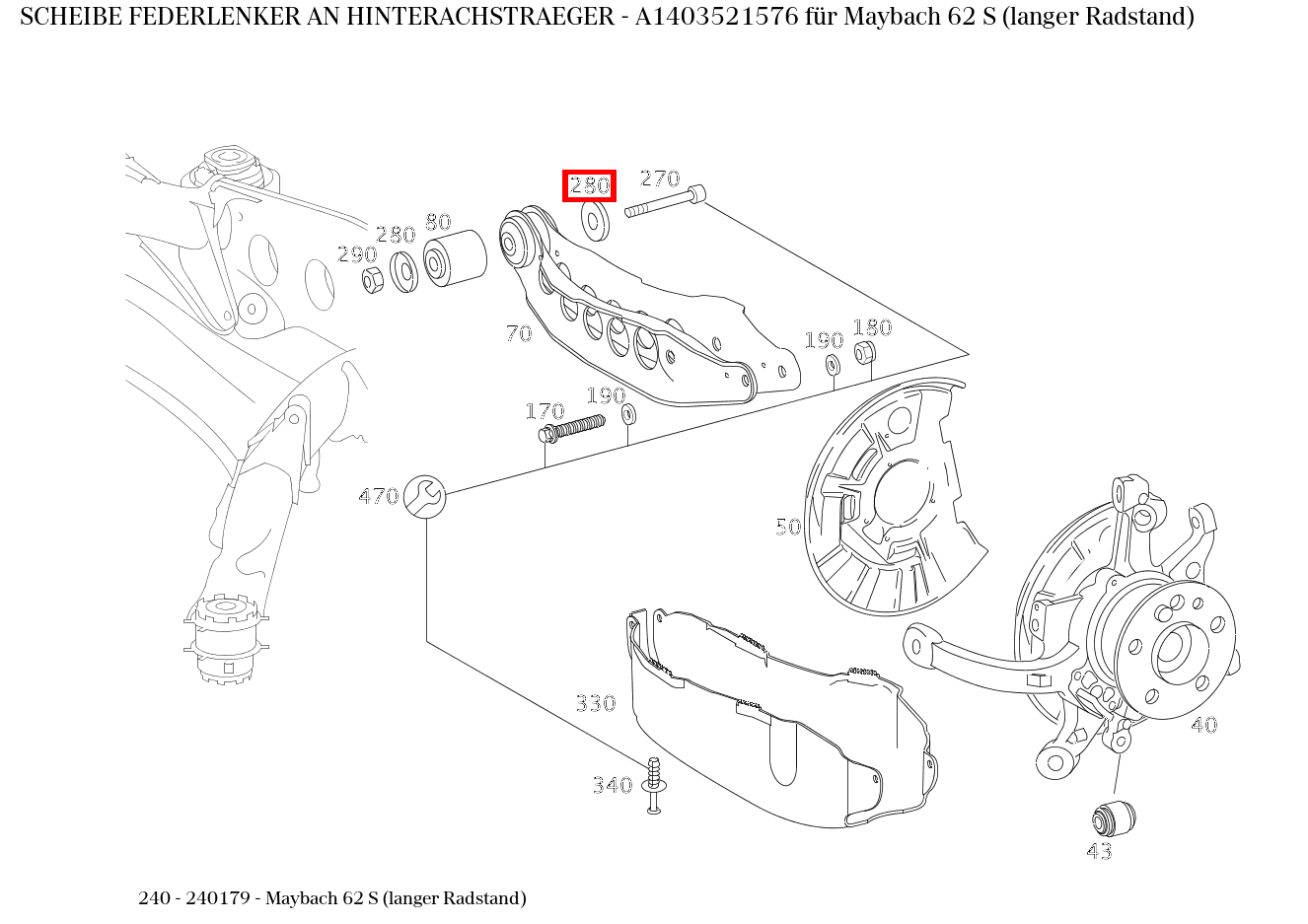 SCHEIBE FEDERLENKER AN HINTERACHSTRAEGER - A1403521576 für Maybach 62 S (langer Radstand)

280
270
290
280
80
70
190
180
170
190
470
50
330
340
40
43

240 - 240179 - Maybach 62 S (langer Radstand)