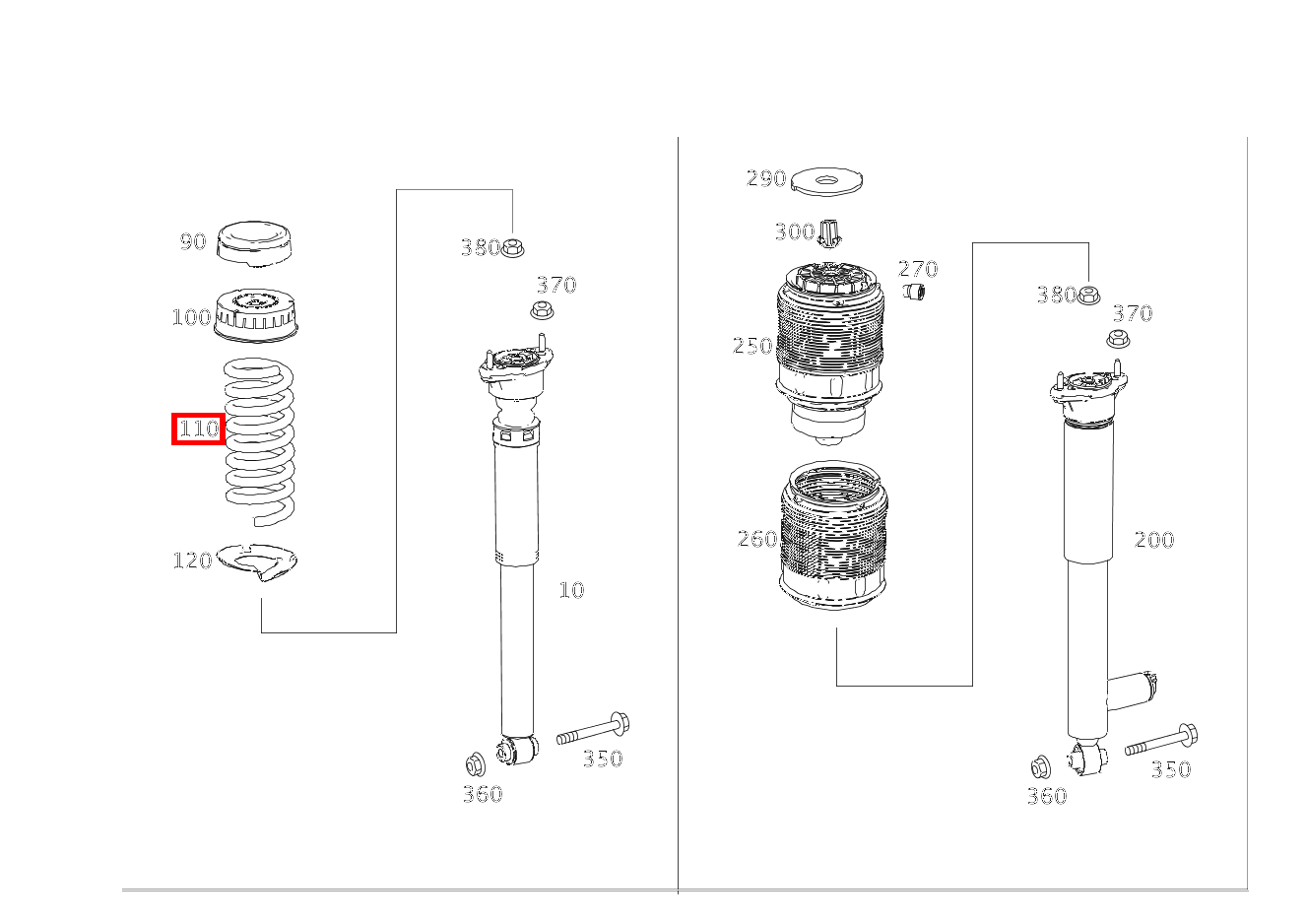 90
100
110
120
380
370
10
350
360
290
300
270
250
260
380
370
200
350
360