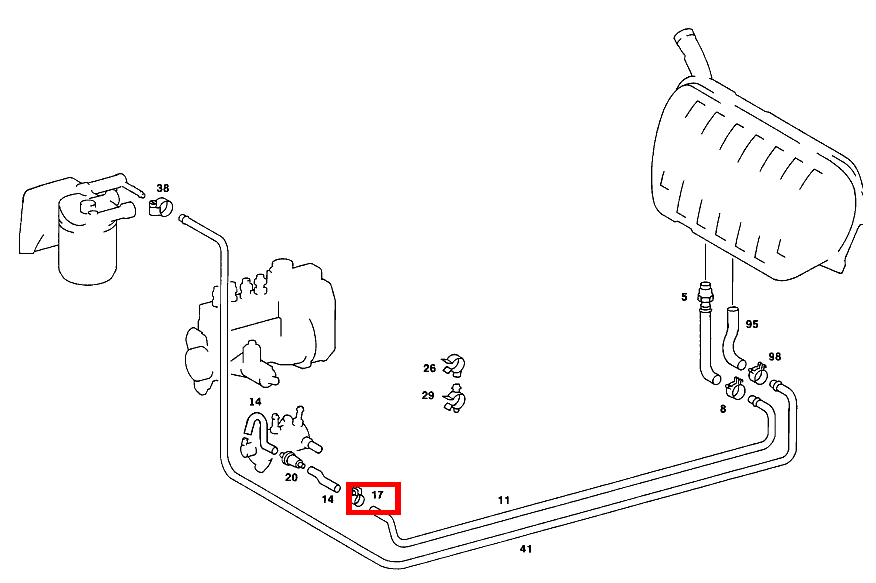 38
5
95
98
26
29
8
14
20
14
17
11
41