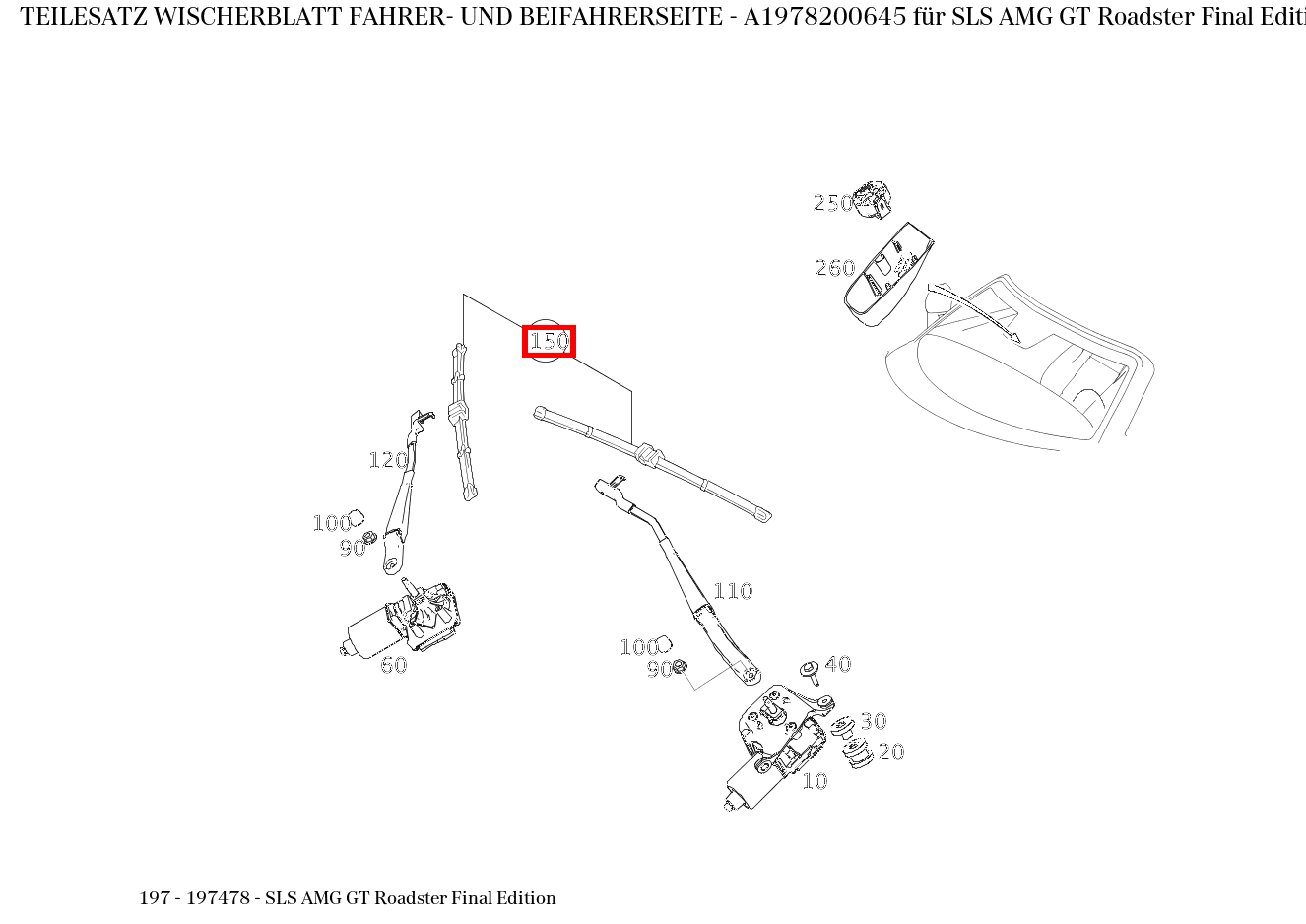 TEILESATZ WISCHERBLATT FAHRER- UND BEIFAHRERSEITE - A1978200645 für SLS AMG GT Roadster Final Editi

250
260
150
120
100
90
60
110
100
90
40
30
20
10

197 - 197478 - SLS AMG GT Roadster Final Edition