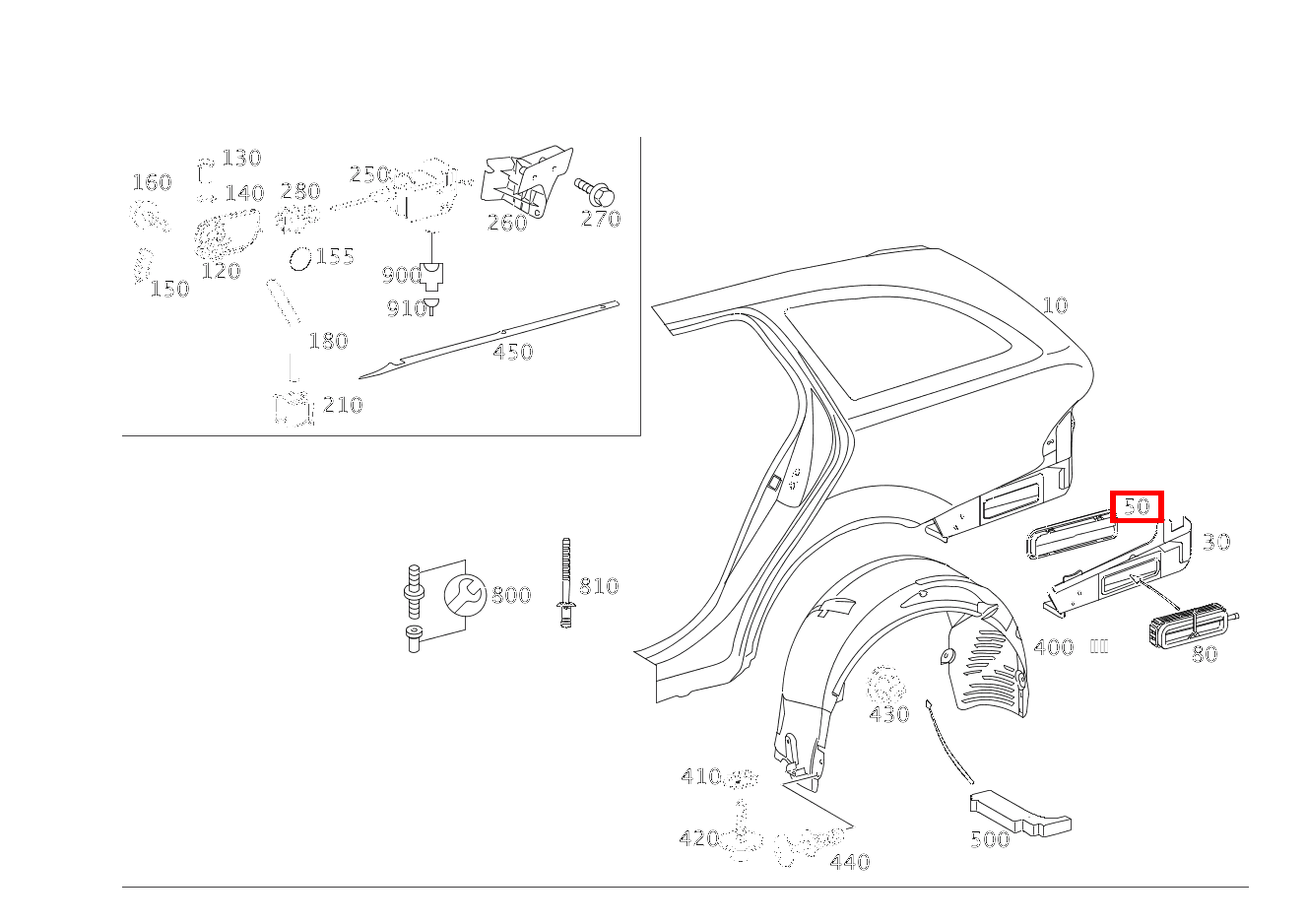 130
160
140
280
250
260
270
120
155
150
900
910
180
450
210
10
50
30
800
810
400
80
430
410
420
440
500