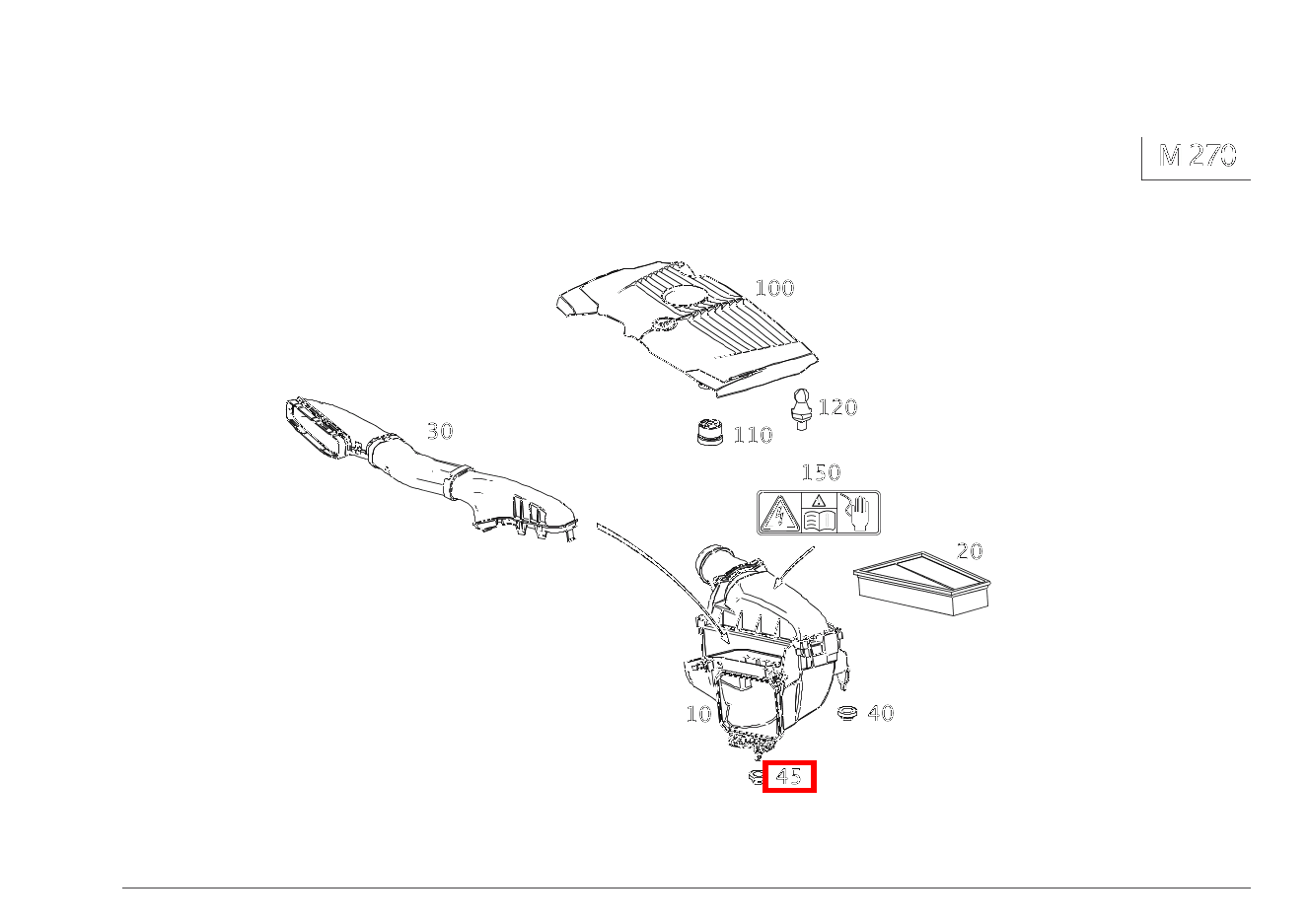 M 270

100

120

30

110

150

20

10

40

45