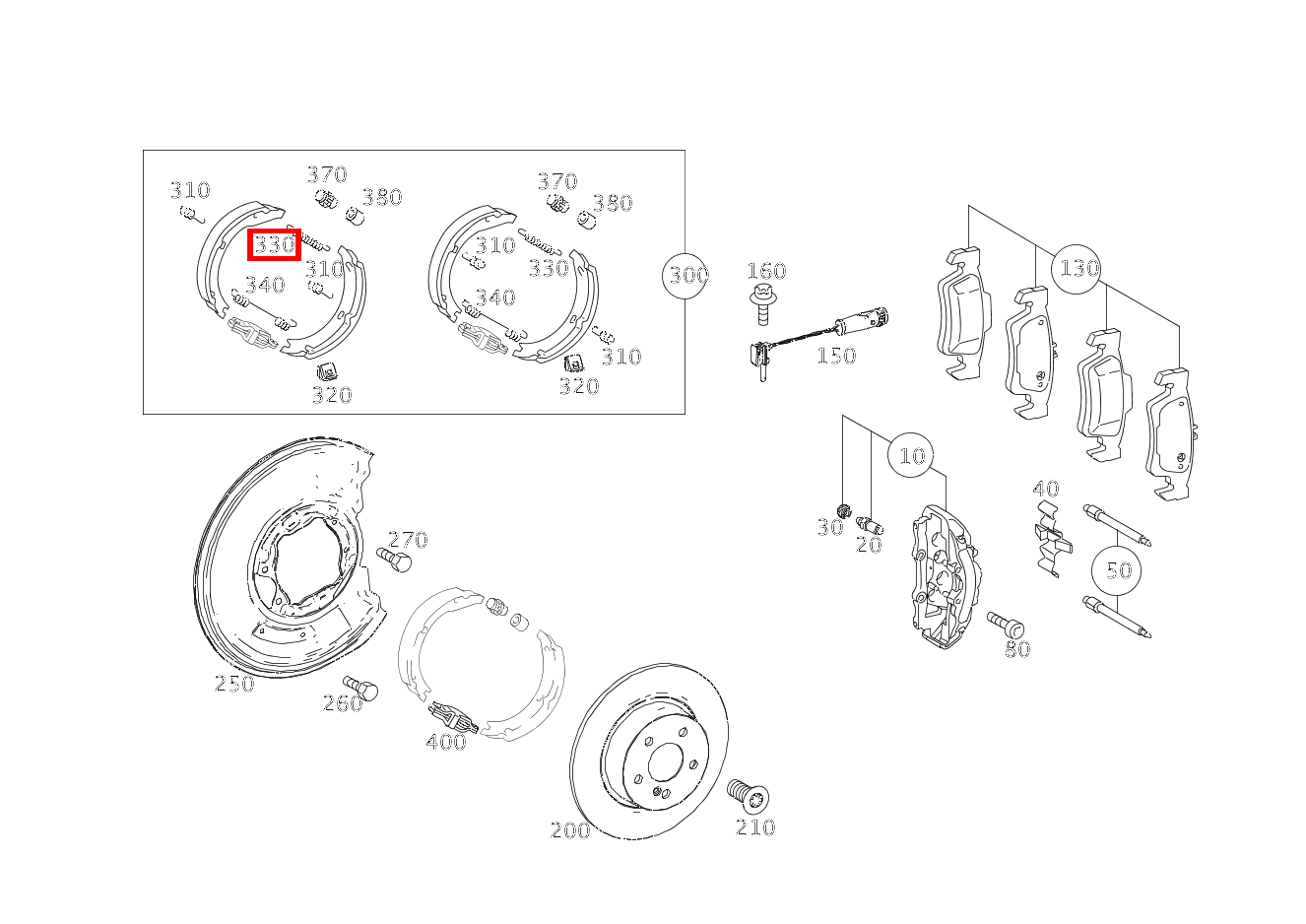 310
370
380
330
310
340
320
370
380
310
330
340
310
320
300
160
150
130
10
30
20
40
50
80
270
250
260
400
200
210