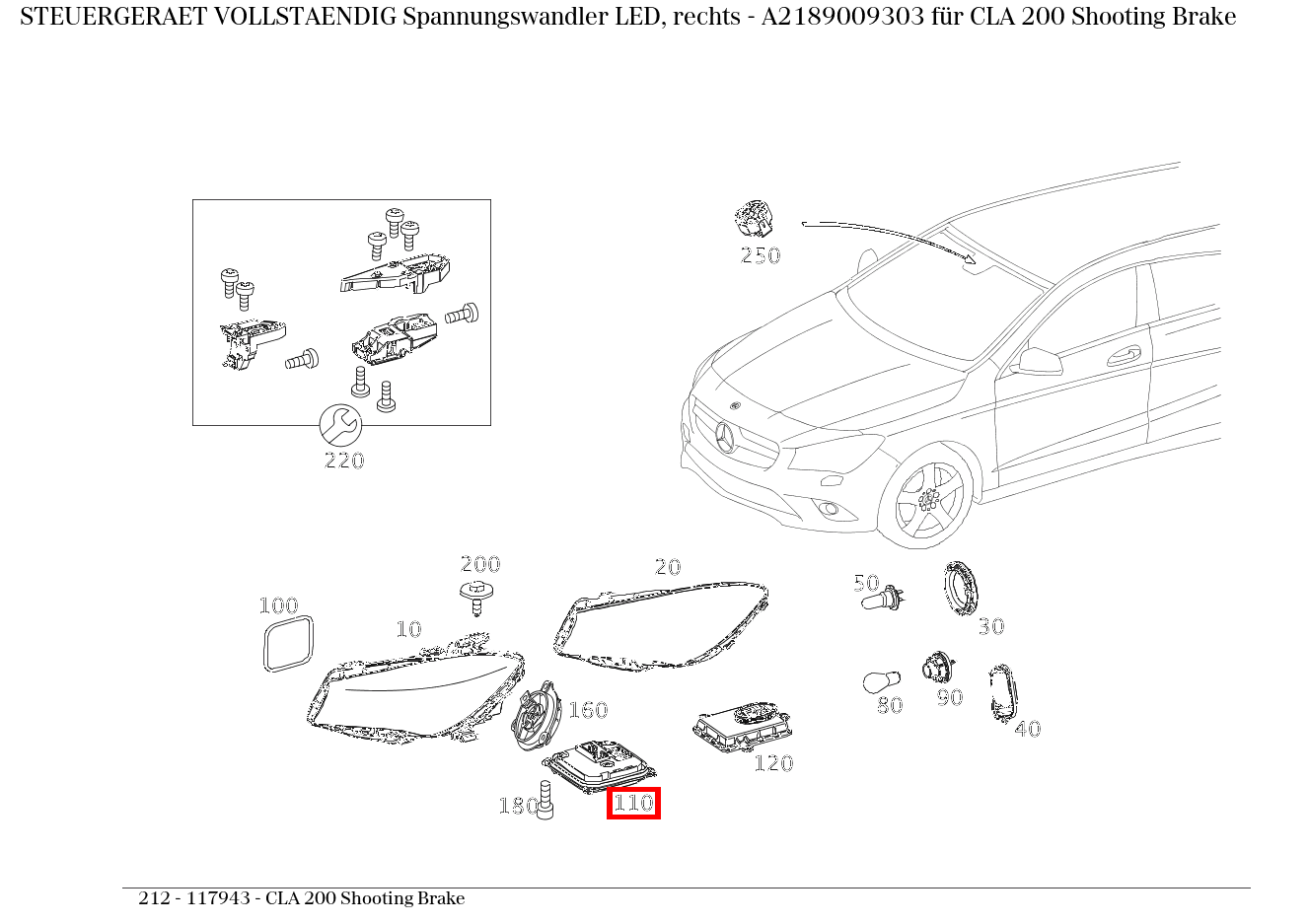 STEUERGERAET VOLLSTAENDIG Spannungswandler LED, rechts - A2189009303 für CLA 200 Shooting Brake

250

220

200

20

100

10

50

30

160

80

90

40

120

180

110

212 - 117943 - CLA 200 Shooting Brake