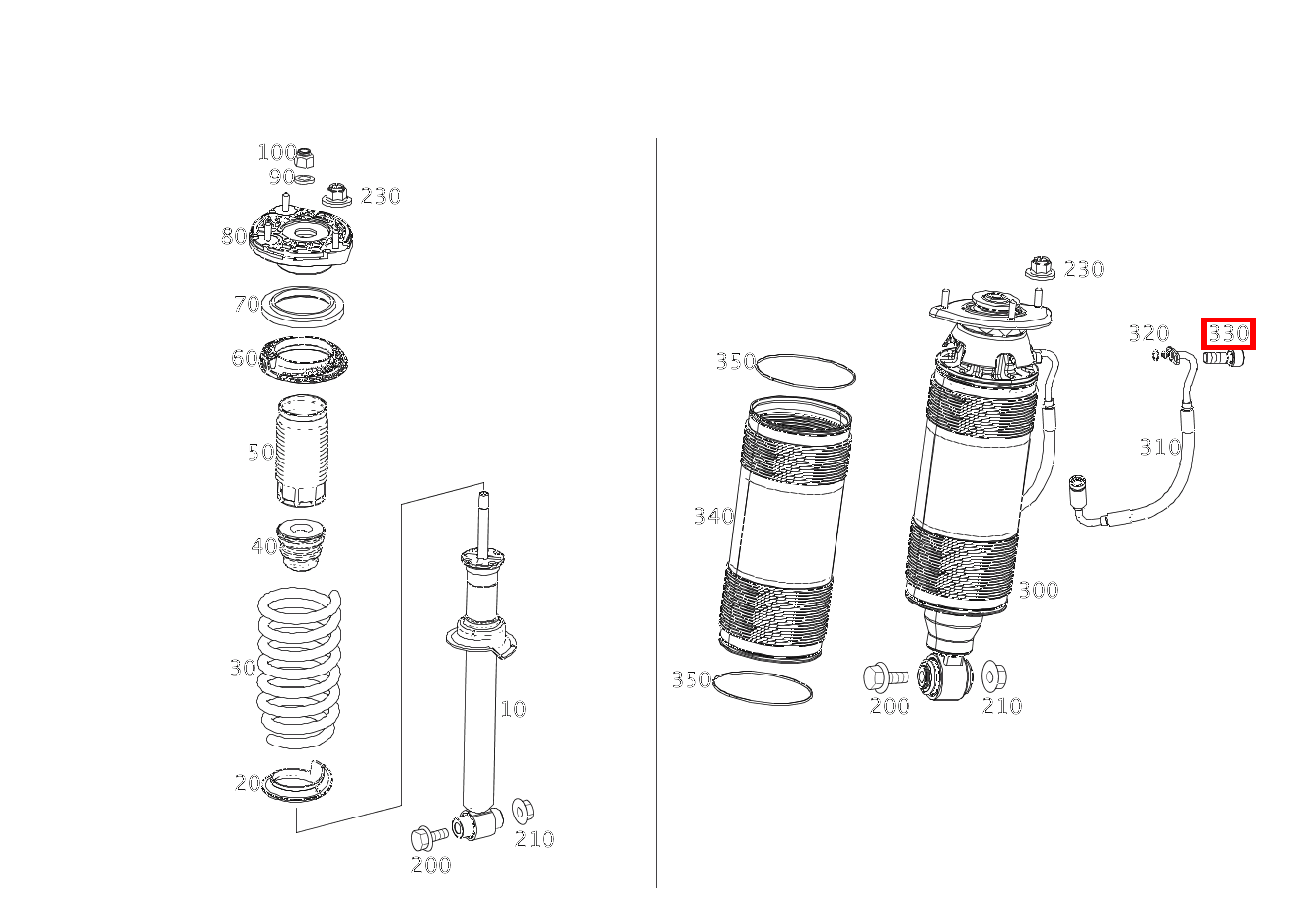 100
90
230
80
70
60
50
40
30
20
10
200
210
230
320
330
350
310
340
300
350
200
210