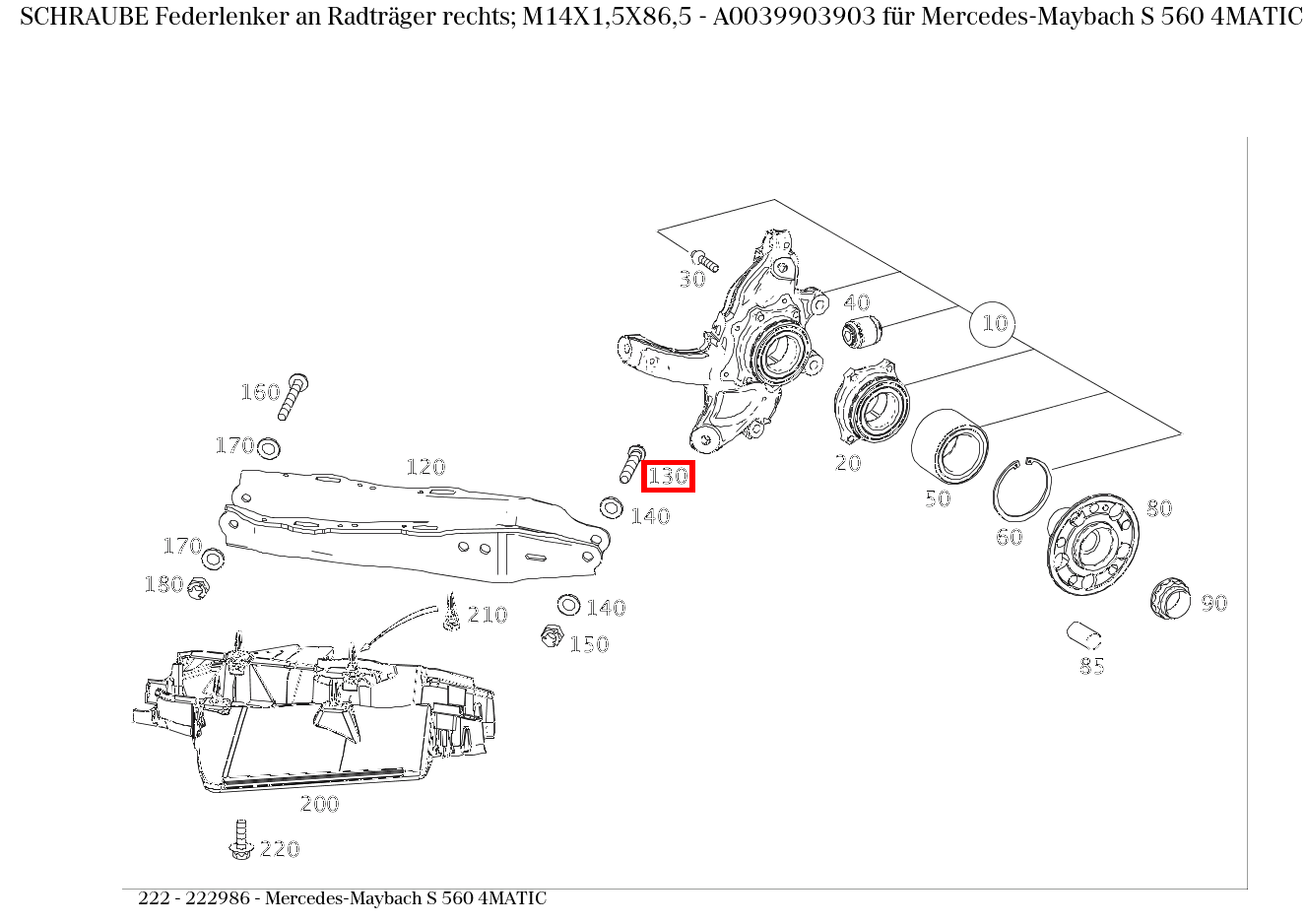 SCHRAUBE Federlenker an Radträger rechts; M14X1,5X86,5 - A0039903903 für Mercedes-Maybach S 560 4MATIC

30
40
10
160
170
120
130
140
20
50
60
80
170
180
210
140
150
90
85
200
220

222 - 222986 - Mercedes-Maybach S 560 4MATIC