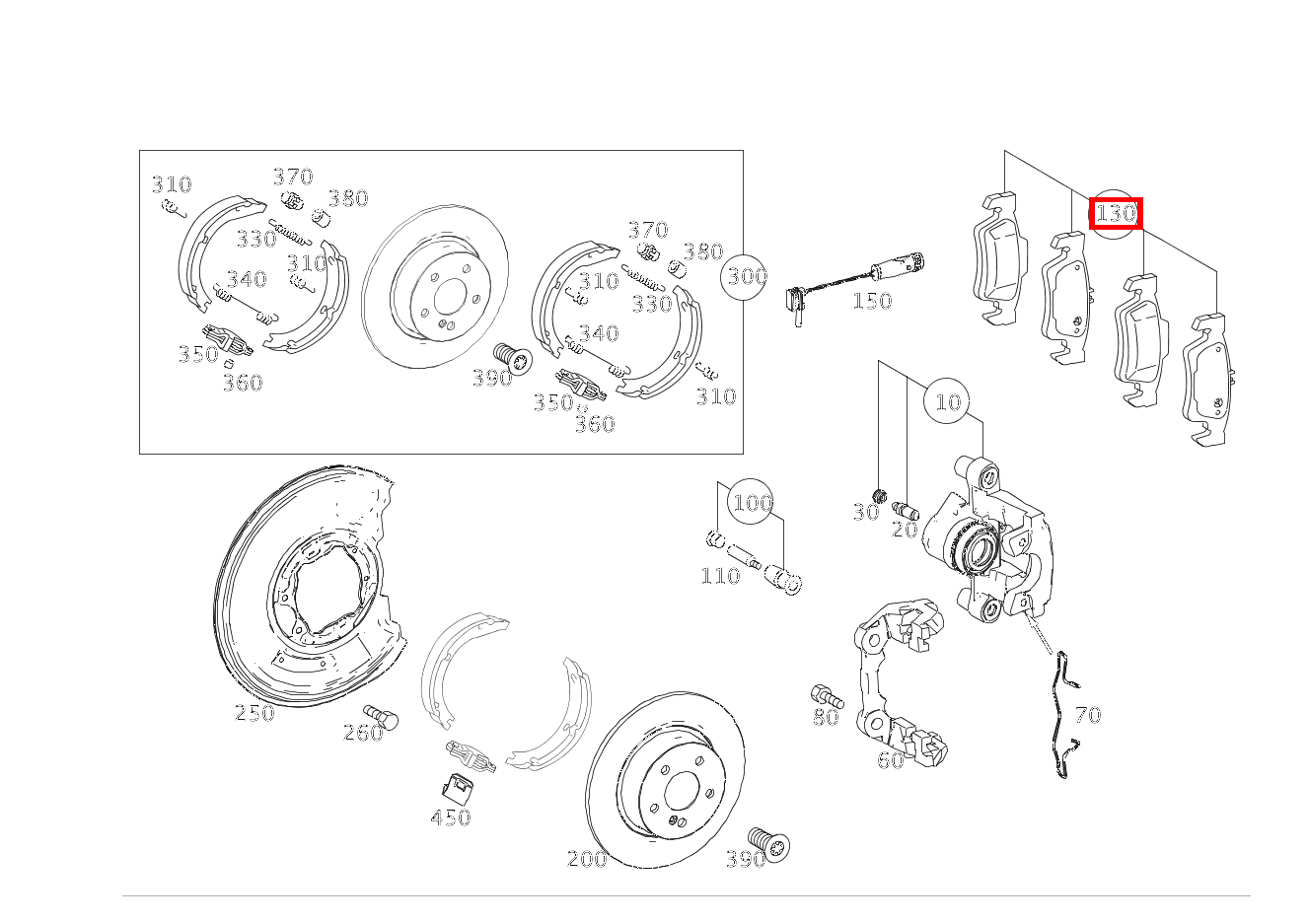 310
370
380
330
310
340
350
360
370
380
310
330
340
390
350
360
310
300
150
130
10
30
20
100
110
250
260
450
200
390
80
60
70