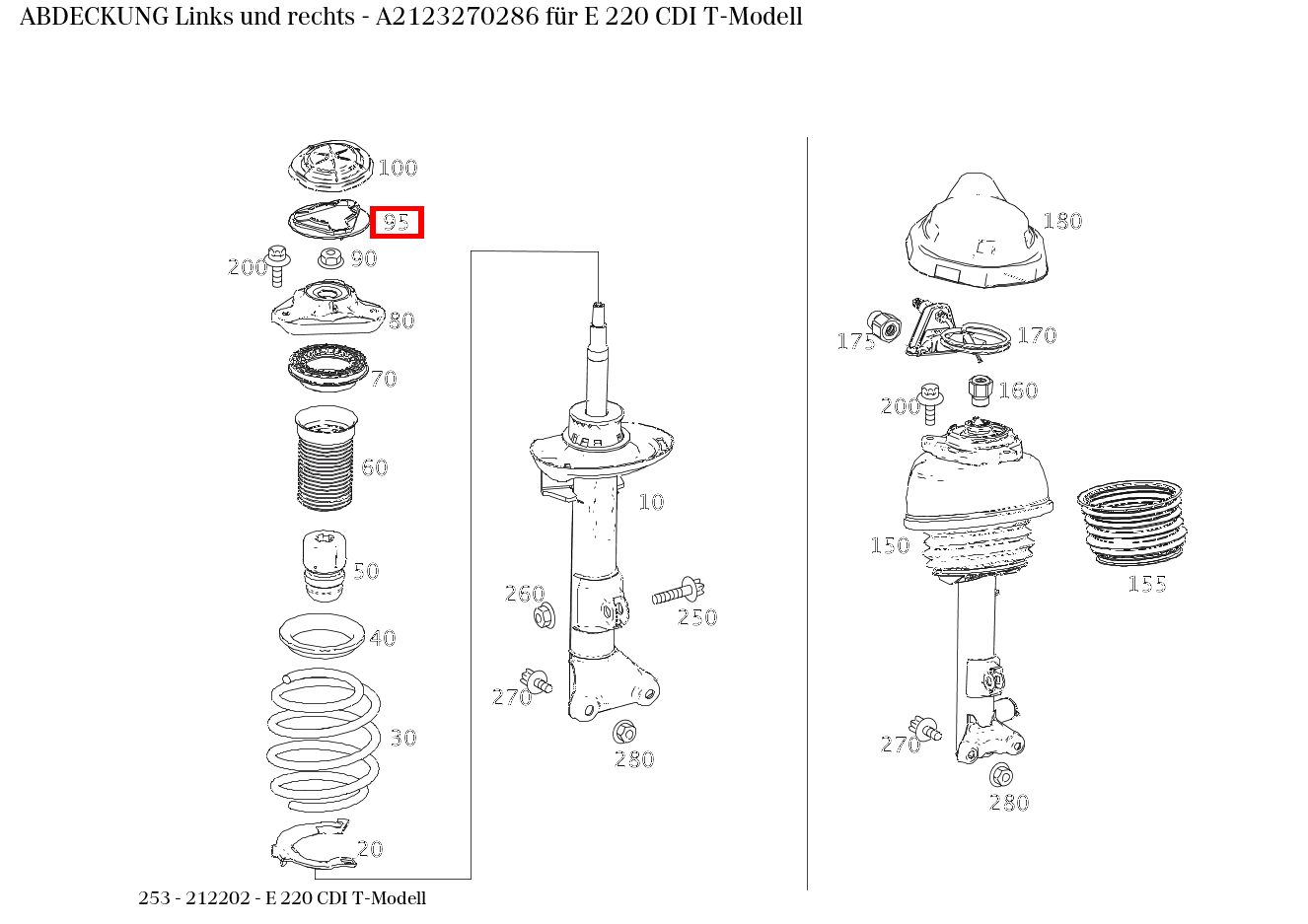 ABDECKUNG Links und rechts - A2123270286 für E 220 CDI T-Modell

100
95
200
90
80
70
60
50
40
30
20
10
260
250
270
280
180
175
170
200
160
150
155
270
280

253 - 212202 - E 220 CDI T-Modell