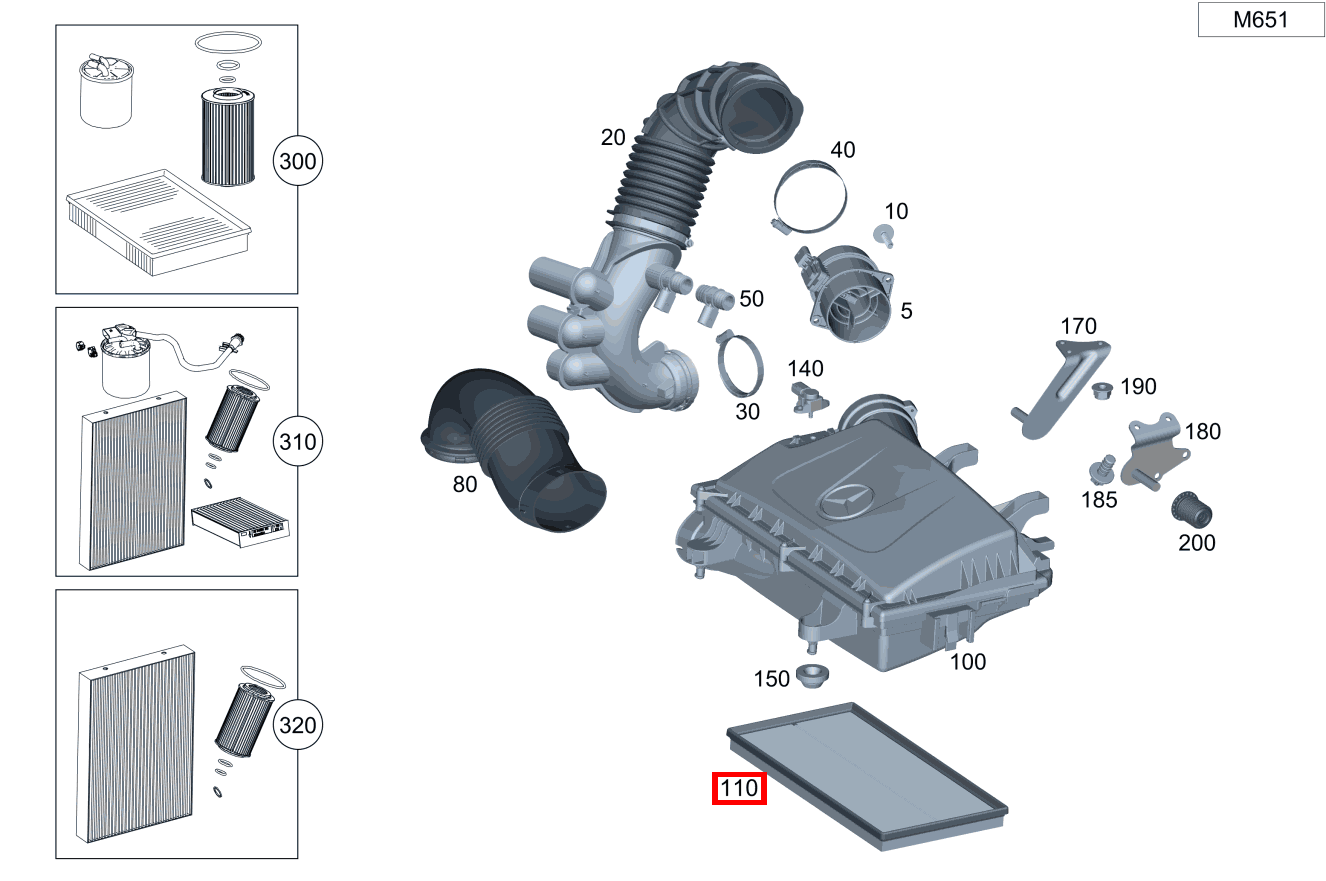 M651

300

310

320

20

40

10

50

5

30

140

170

190

180

185

200

80

100

150

110