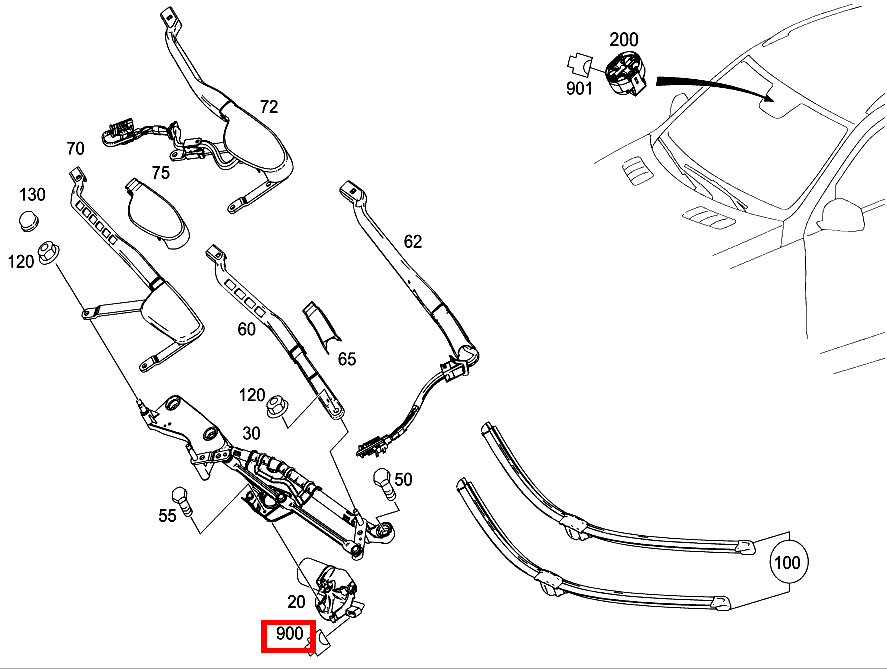 200
901
72
70
75
130
120
62
60
65
120
30
50
55
100
20
900