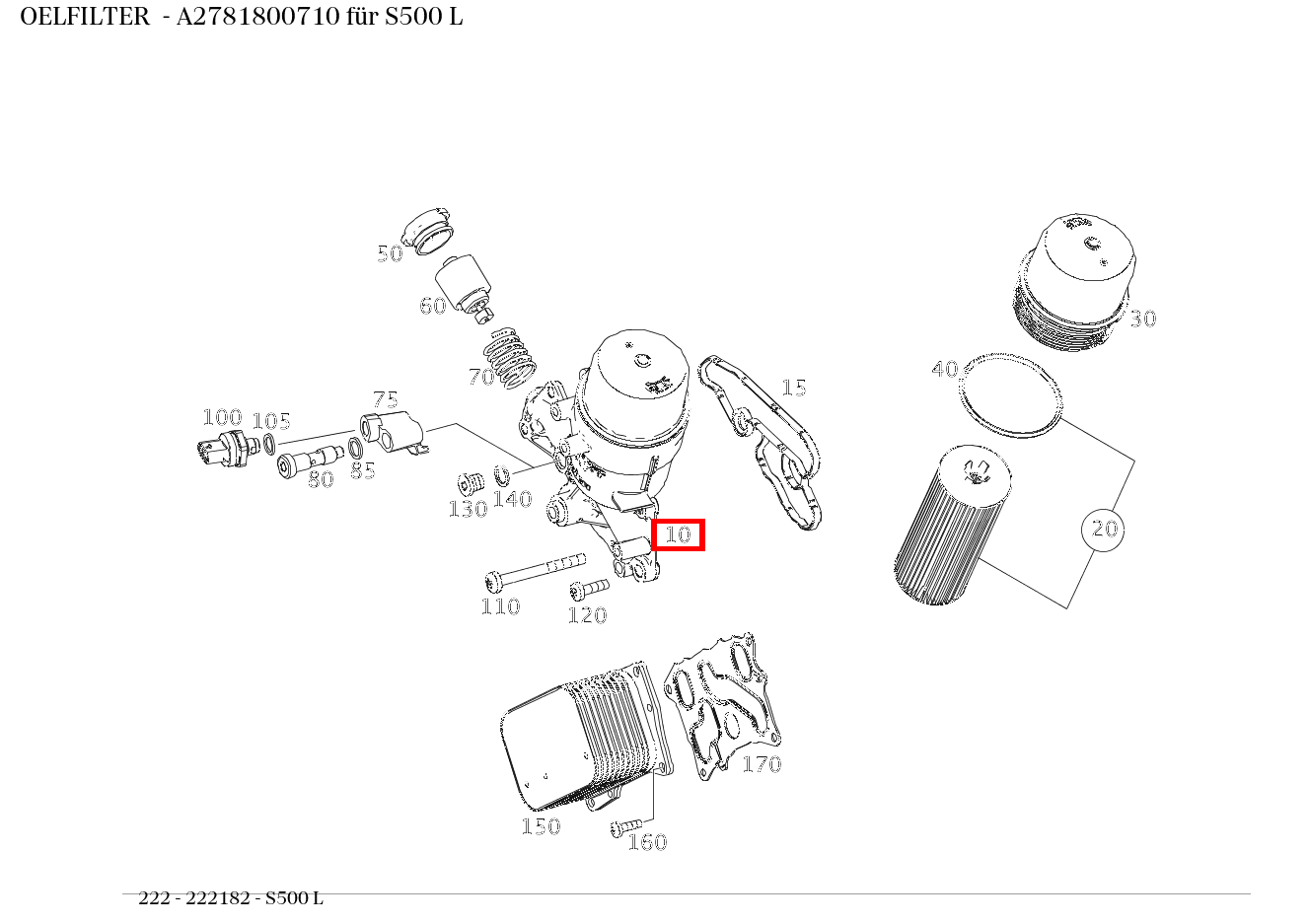 OELFILTER - A2781800710 für S500 L

50
60
70
75
100
105
80
85
130
140
15
10
110
120
30
40
20
150
160
170

222 - 222182 - S500 L