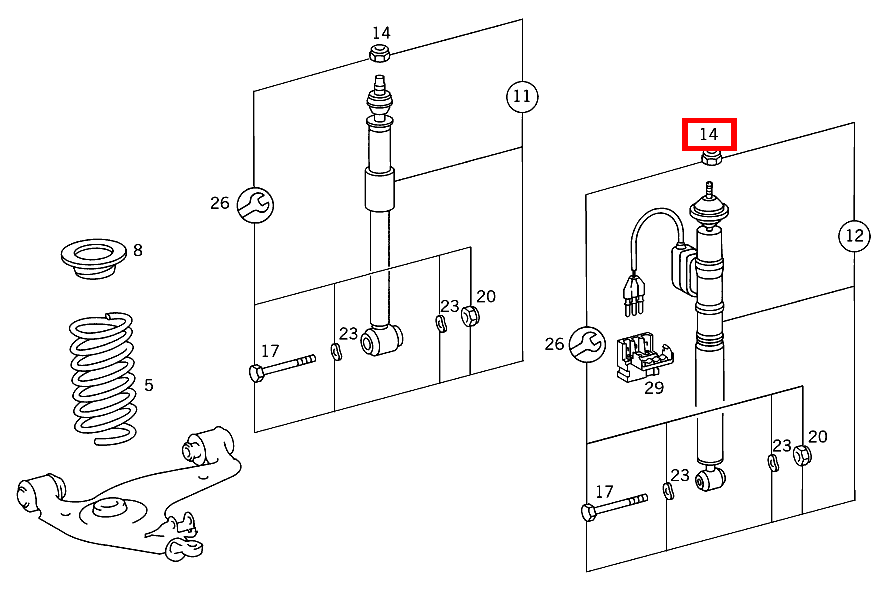 14
11
26
8
23
20
23
17
5
14
12
26
29
23
20
23
17