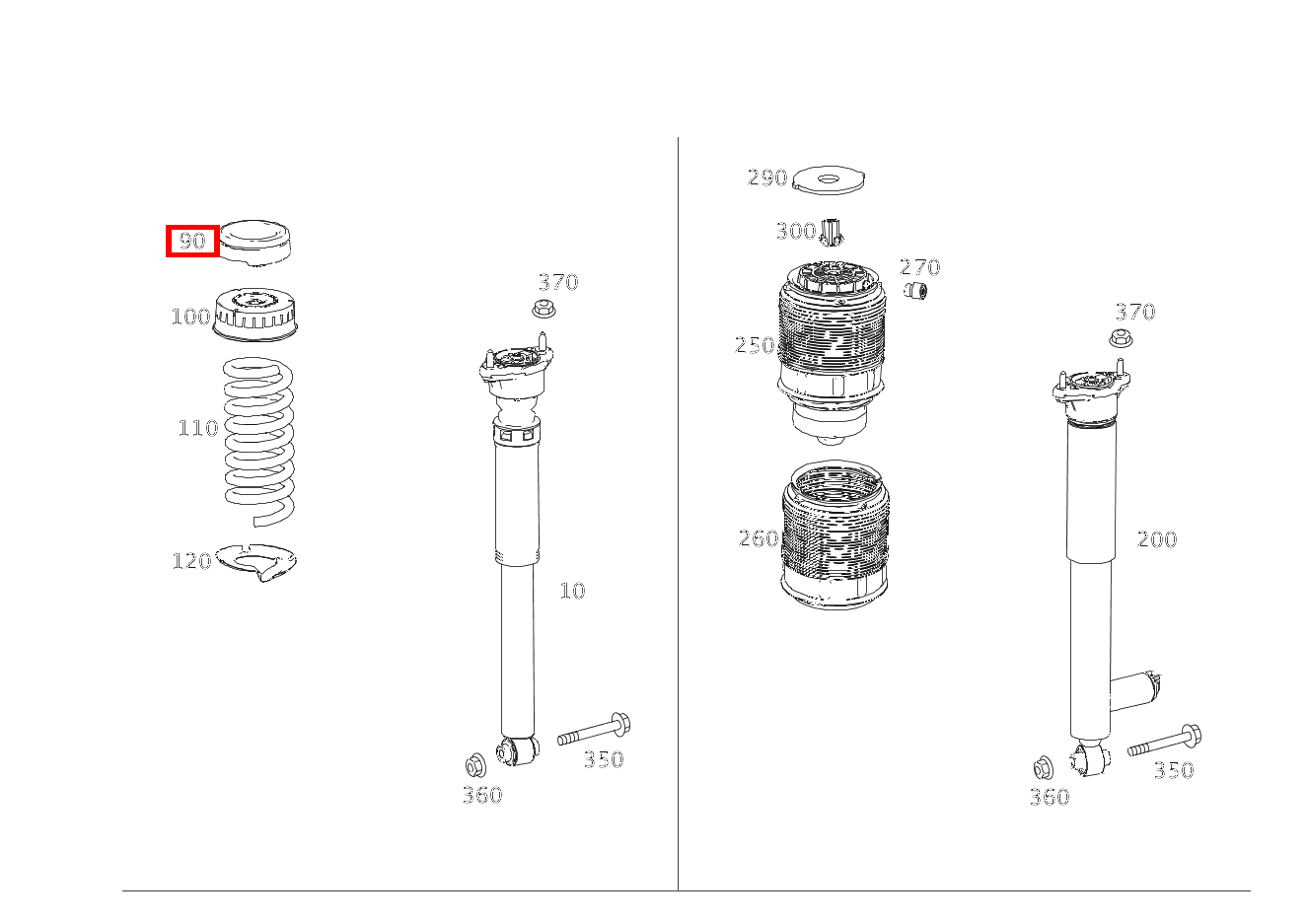 90
100
110
120
370
10
350
360
290
300
270
250
260
370
200
350
360