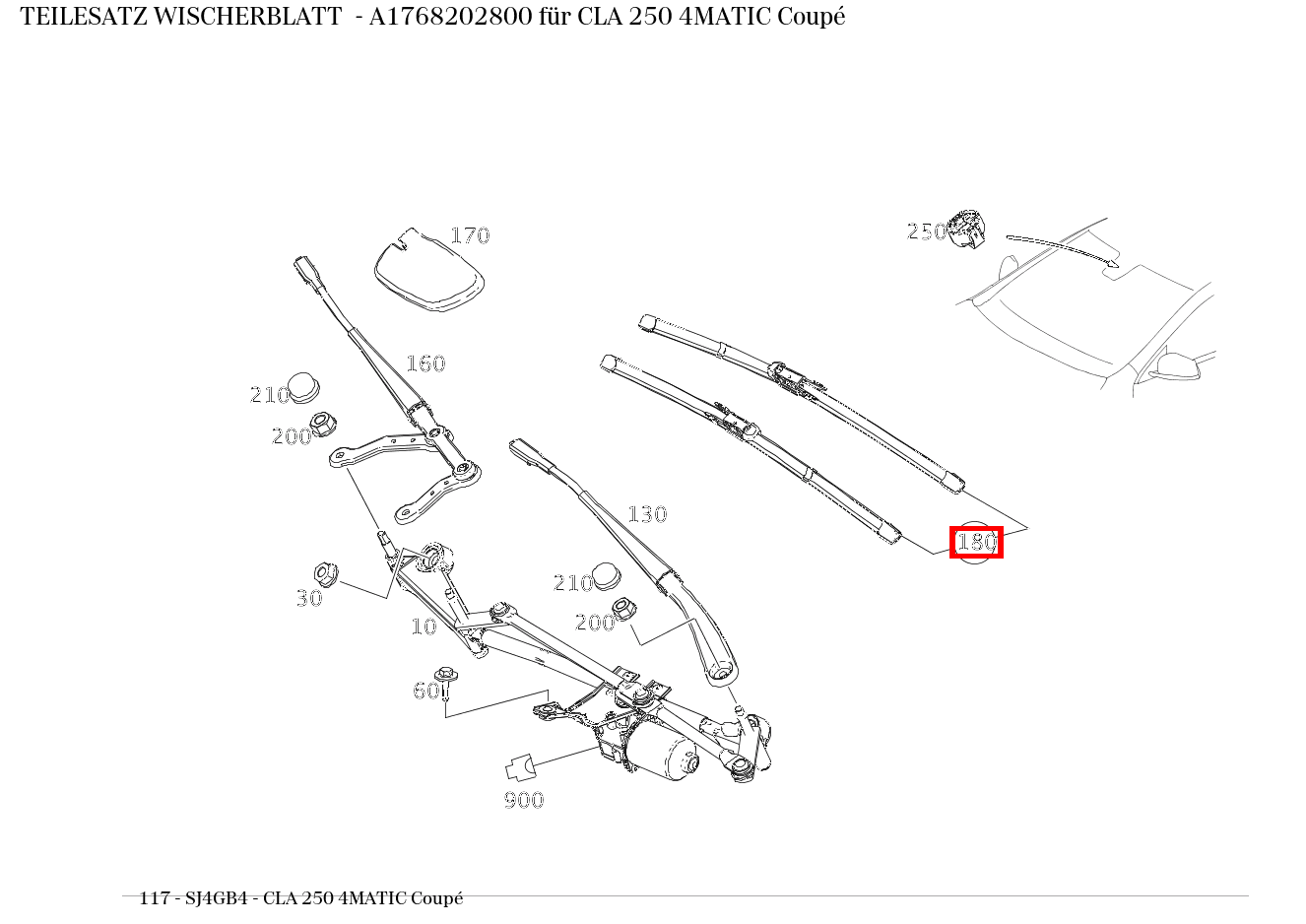 TEILESATZ WISCHERBLATT - A1768202800 für CLA 250 4MATIC Coupé

170
250
160
210
200
130
180
210
200
30
10
60
900

117 - SJ4GB4 - CLA 250 4MATIC Coupé