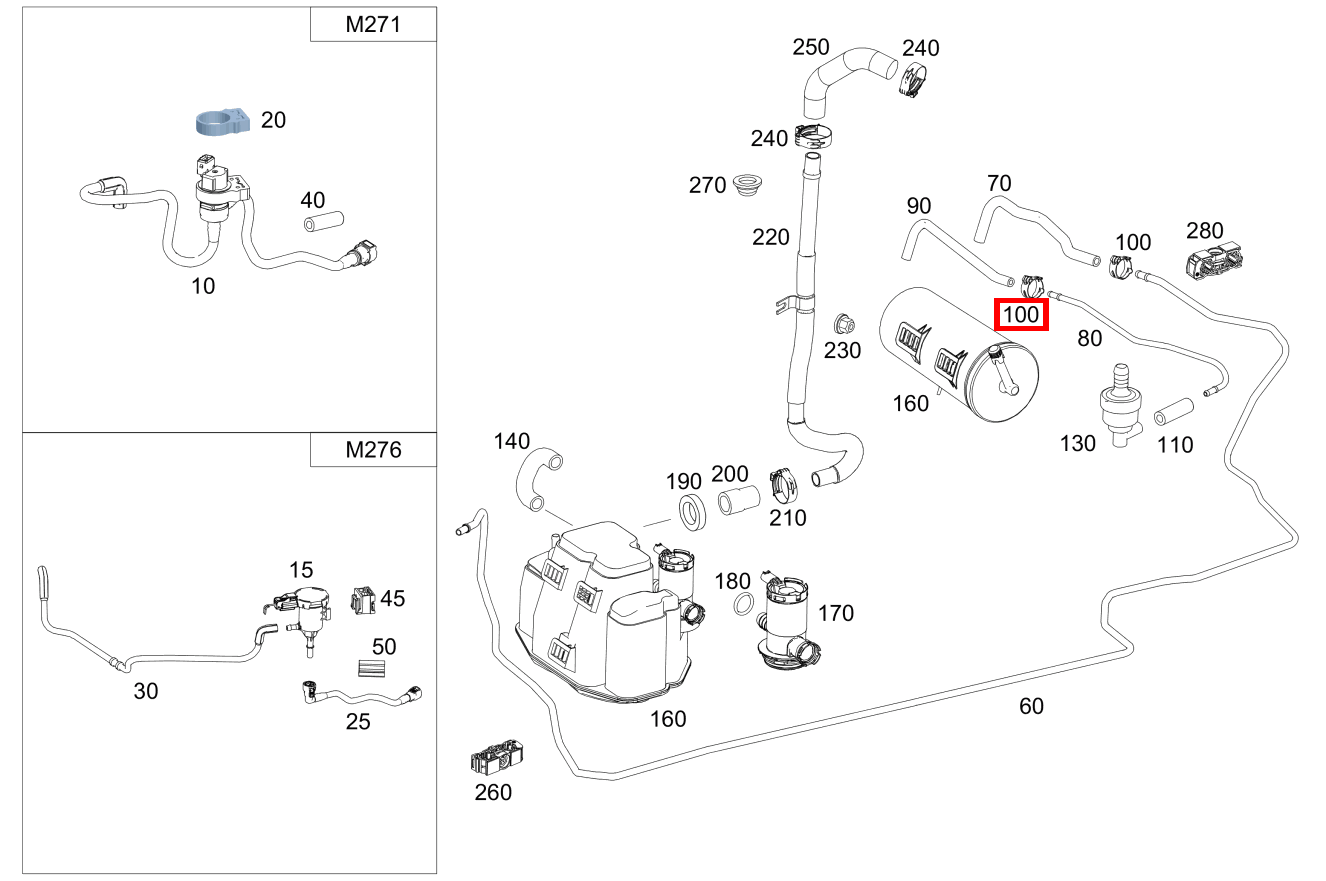 M271

20

40

10

M276

15

45

50

30

25

250
240
240
270
220
90
70
100
280
100
80
230
160
130
110
140
190
200
210
180
170
160
60
260