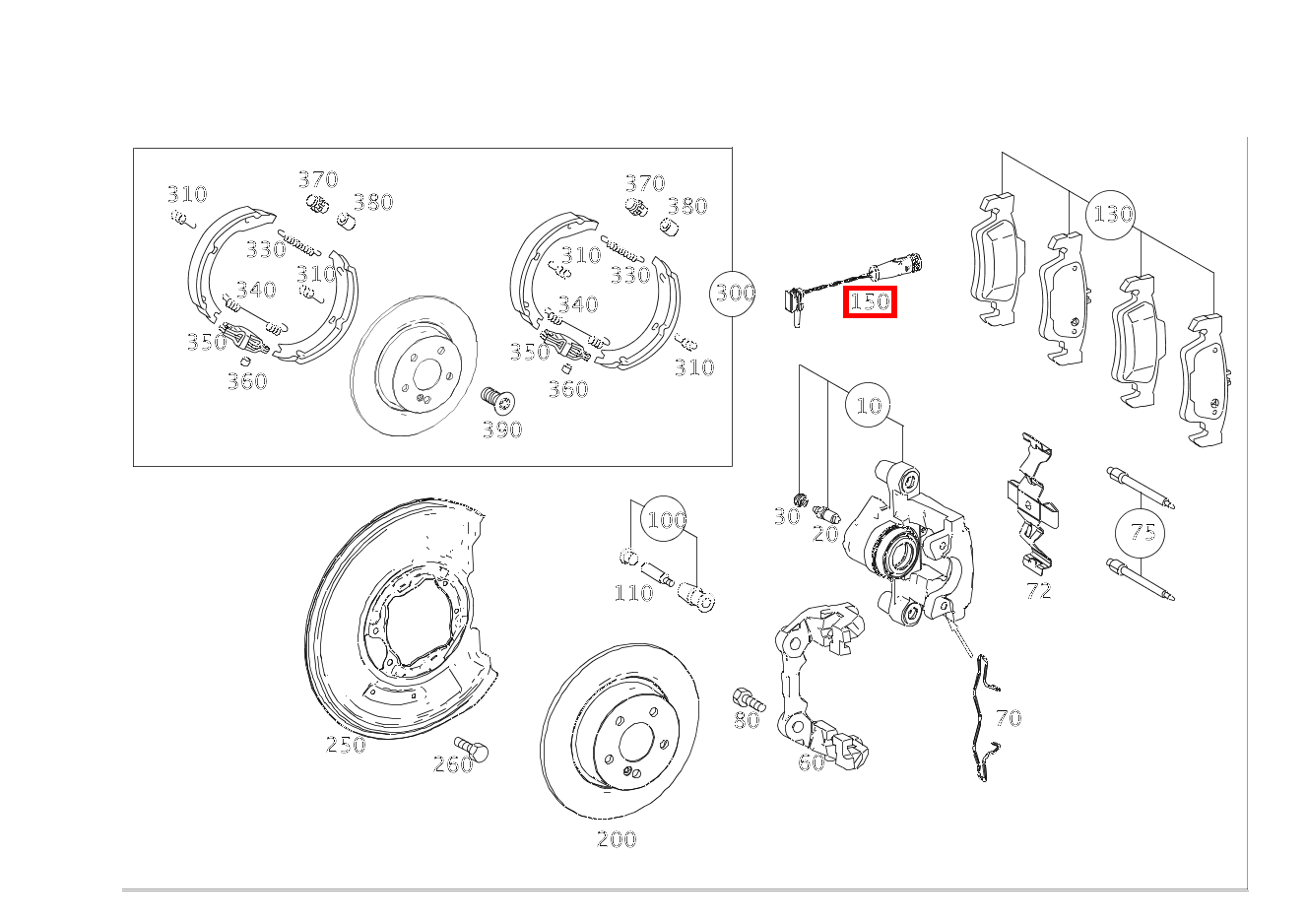 310
370
380
330
310
340
350
360
390
370
380
310
330
340
350
360
310
300
150
130
10
30
20
100
110
72
75
250
260
200
80
60
70