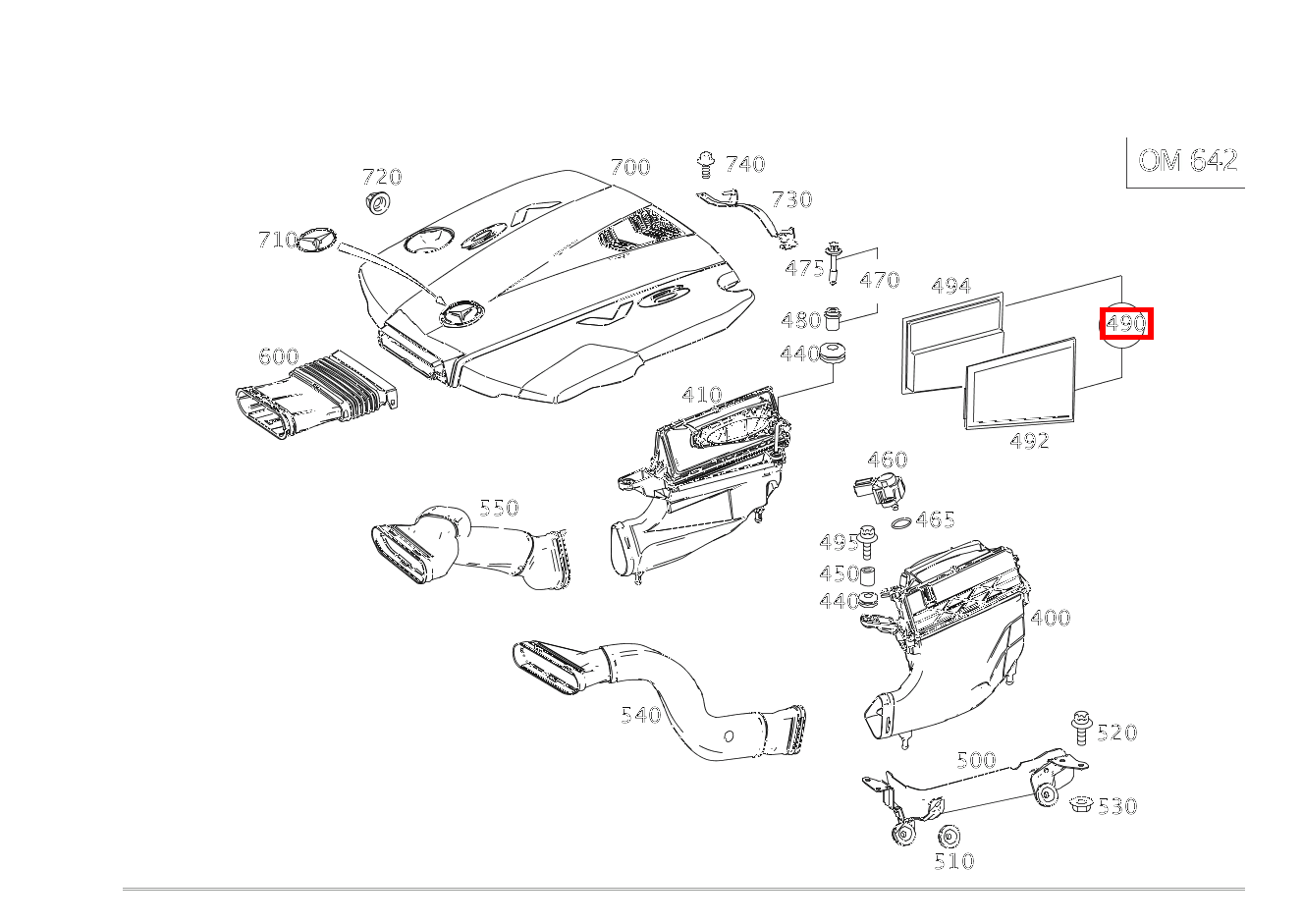 OM 642

720
700
740
730
710
475
470
494
490
480
440
600
410
492
460
550
465
495
450
440
400
540
520
500
530
510