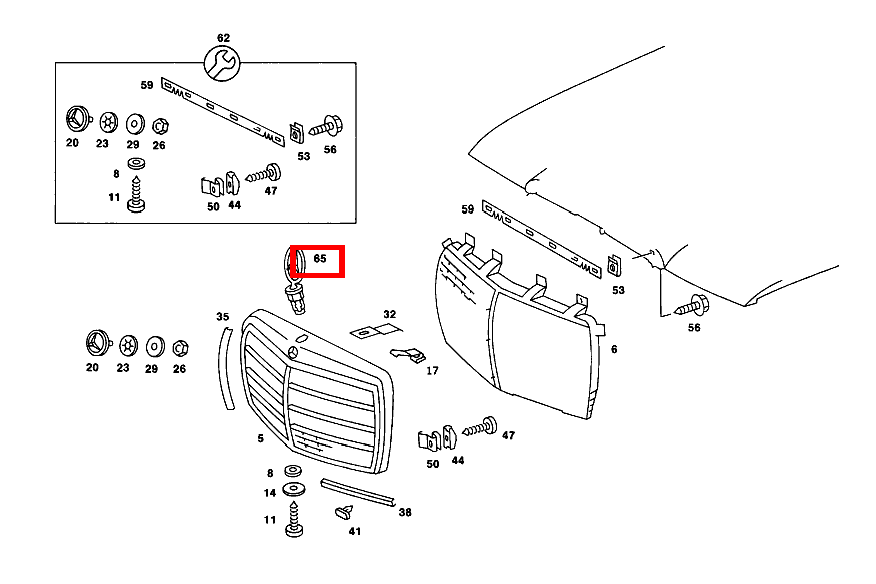 62
59
20
23
29
26
53
56
8
11
50
44
47
65
59
53
56
35
32
17
6
20
23
29
26
5
47
50
44
8
14
11
38
41