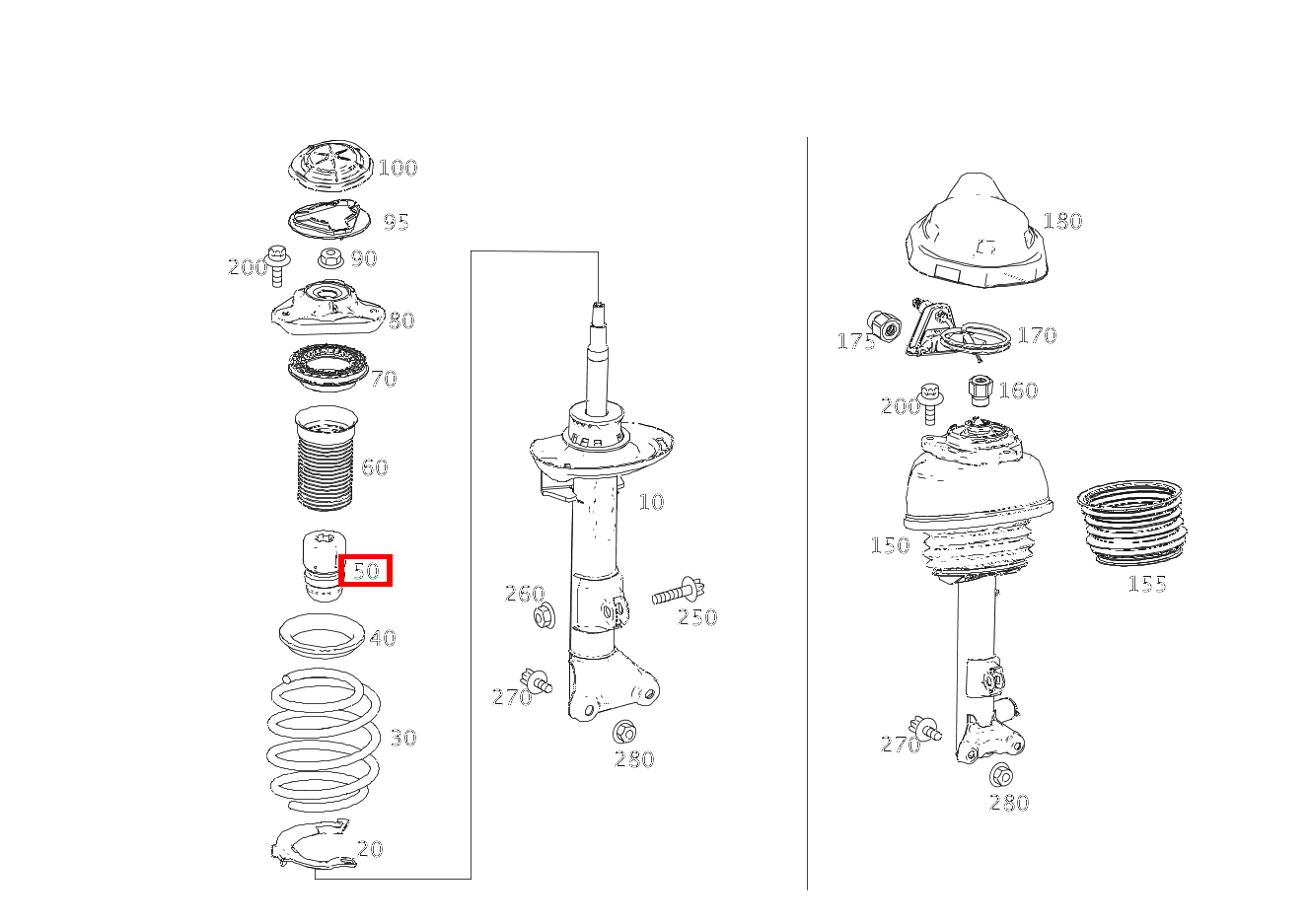 100
95
200
90
80
70
60
50
40
30
20
10
260
250
270
280
180
175
170
200
160
150
155
270
280