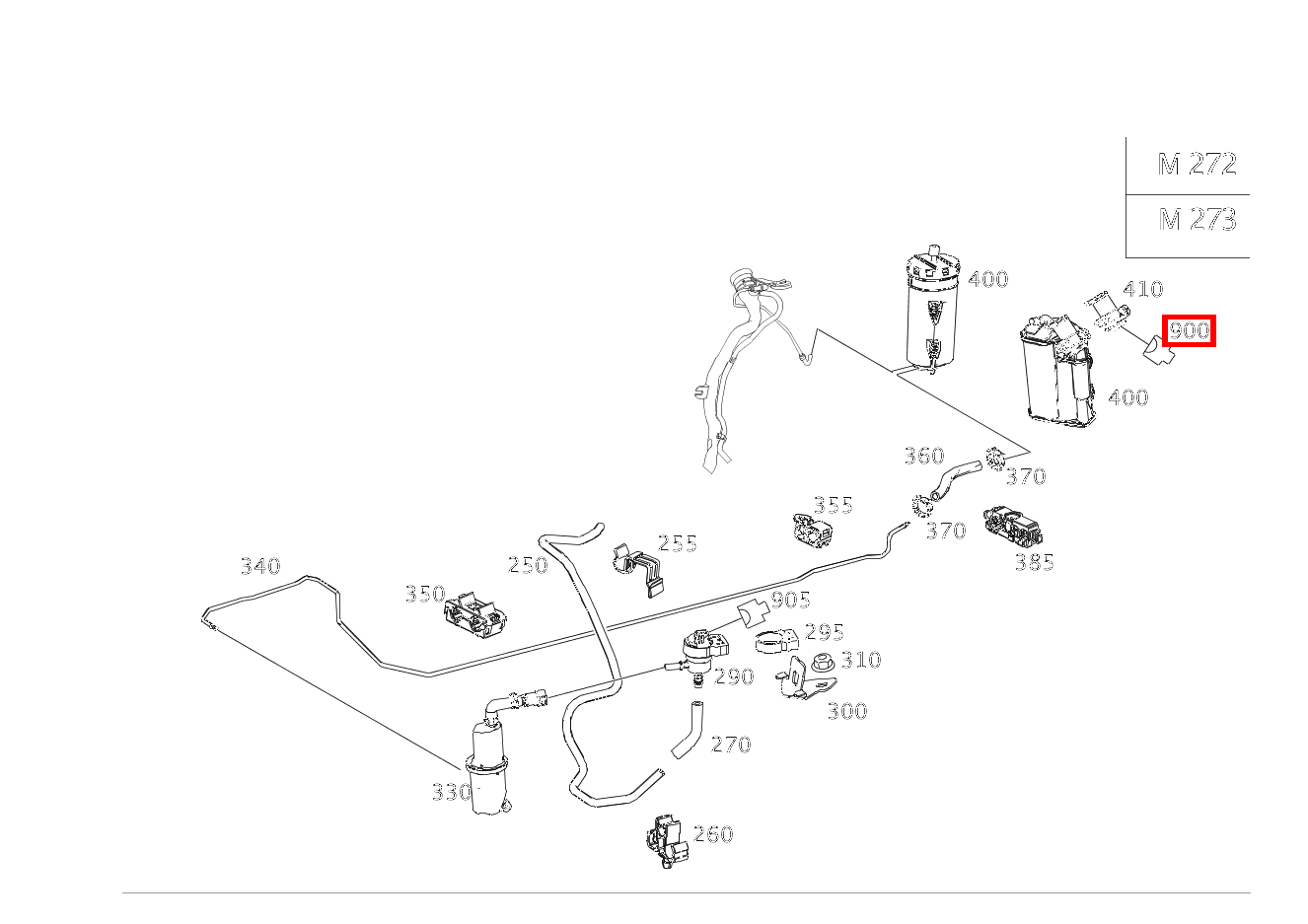 M 272
M 273

400
410
900
400
360
370
355
370
385
340
250
255
350
905
295
310
290
300
270
330
260