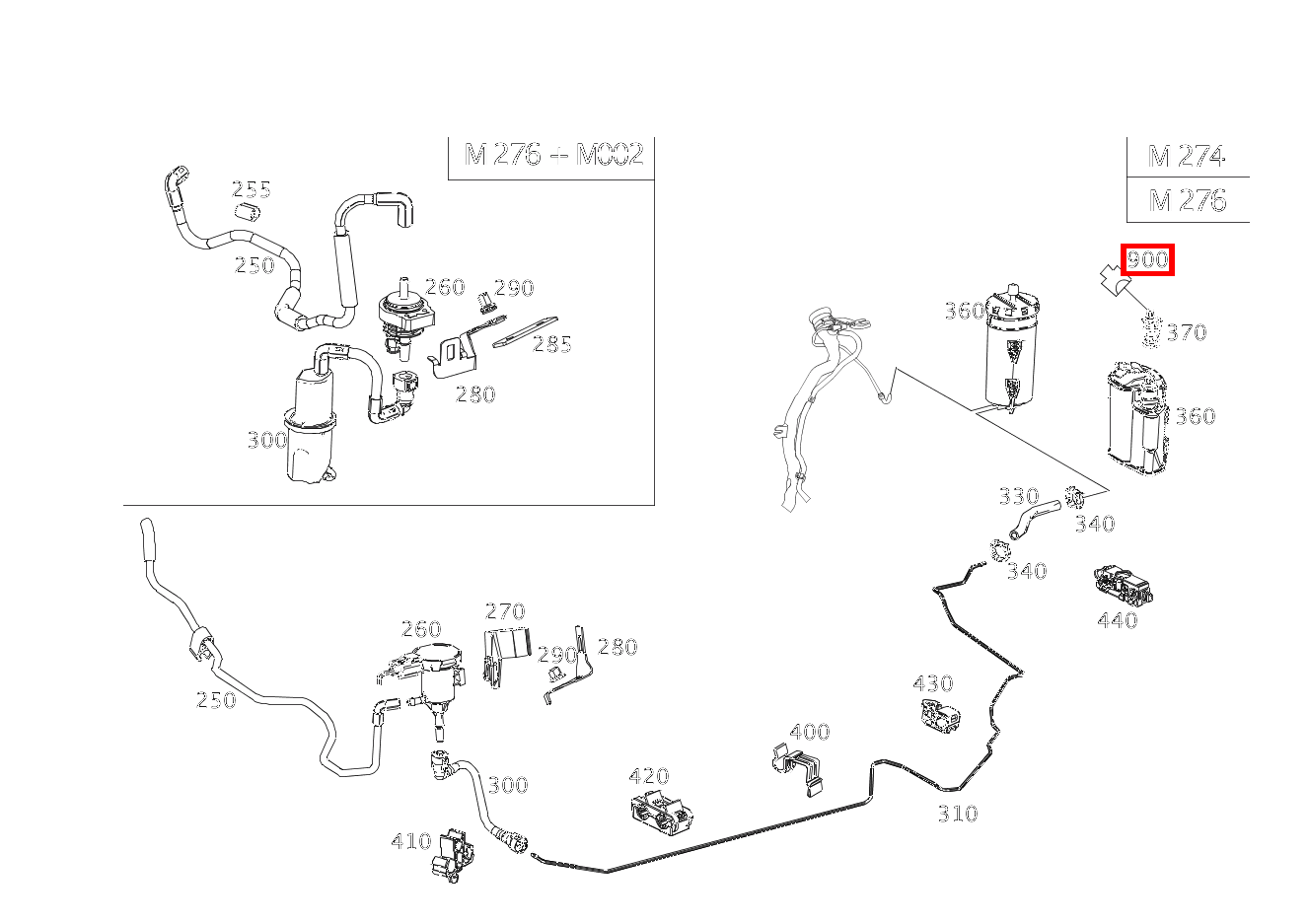 M 276 + M002

255
250
260
290
285
280
300

M 274
M 276

900
360
370
360
330
340
340
440

250
260
270
290
280
300
410
420
400
430
310