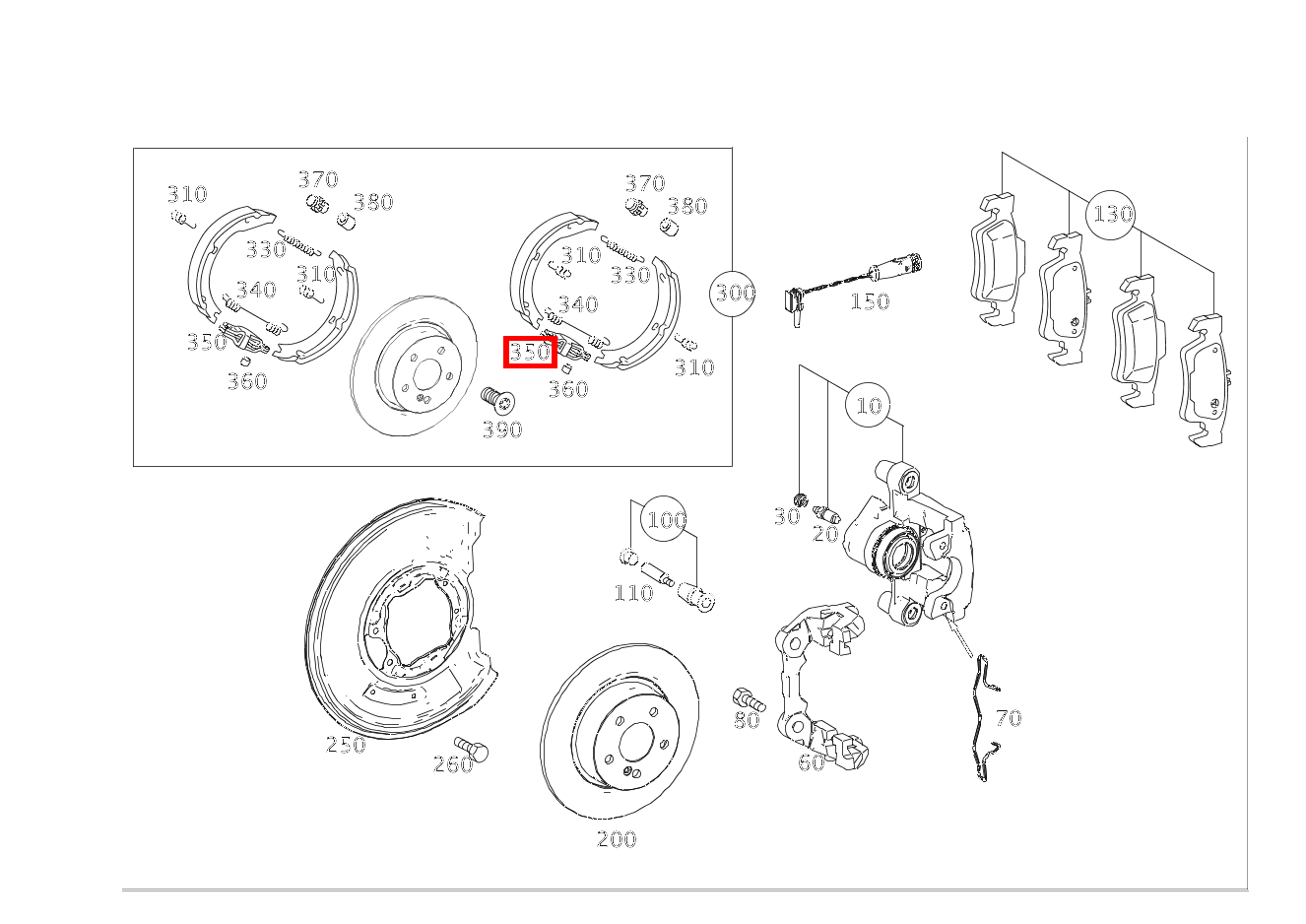 310
370
380
330
310
340
350
360
370
380
310
330
340
350
360
310
390
300
150
130
10
30
20
100
110
250
260
200
80
60
70