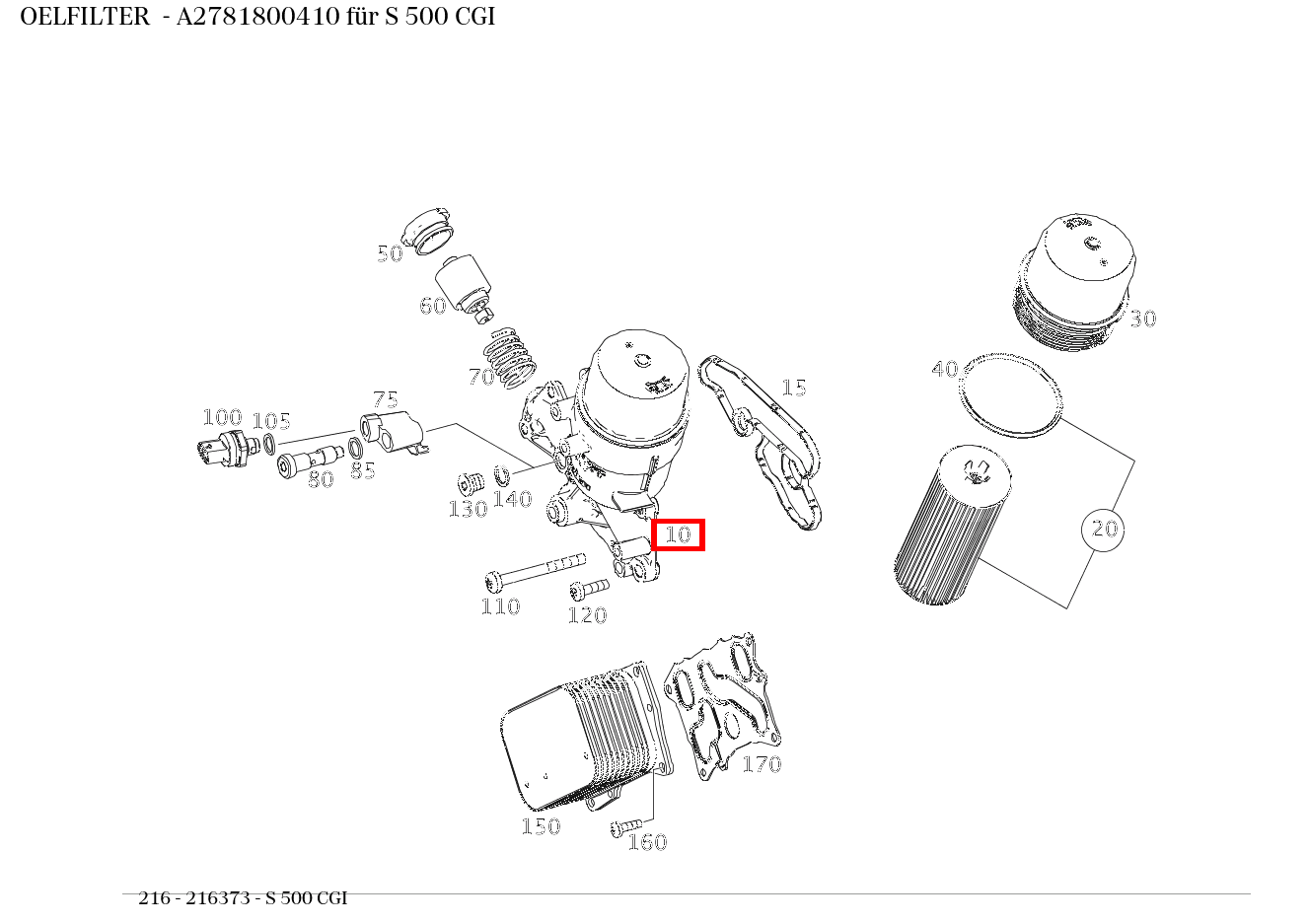 OELFILTER - A2781800410 für S 500 CGI

50
60
70
75
100
105
80
85
130
140
15
10
110
120
30
40
20
150
160
170

216 - 216373 - S 500 CGI