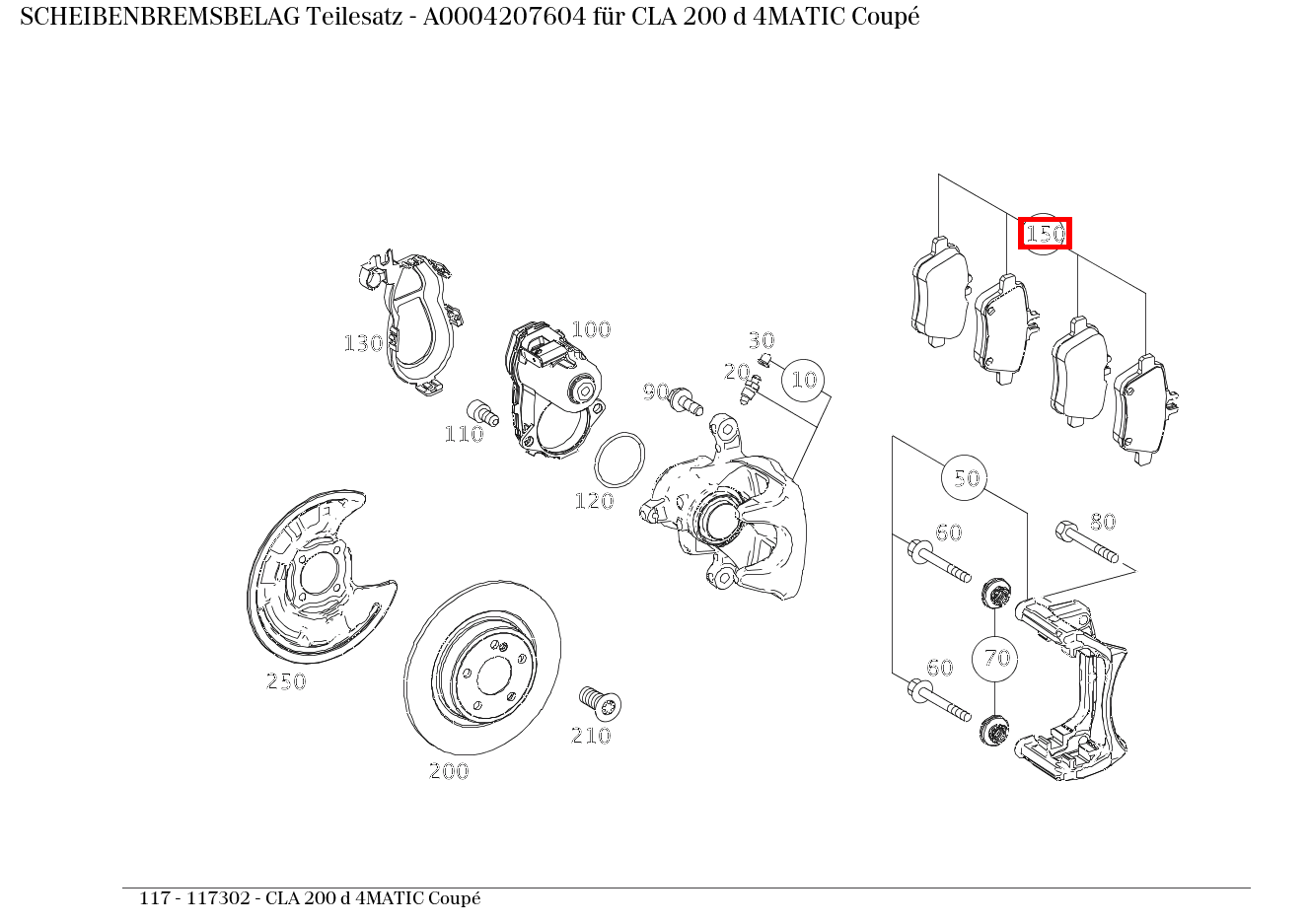 SCHEIBENBREMSBELAG Teilesatz - A0004207604 für CLA 200 d 4MATIC Coupé

150

130

100

30

20

10

90

110

120

50

60

80

70

60

250

210

200

117 - 117302 - CLA 200 d 4MATIC Coupé