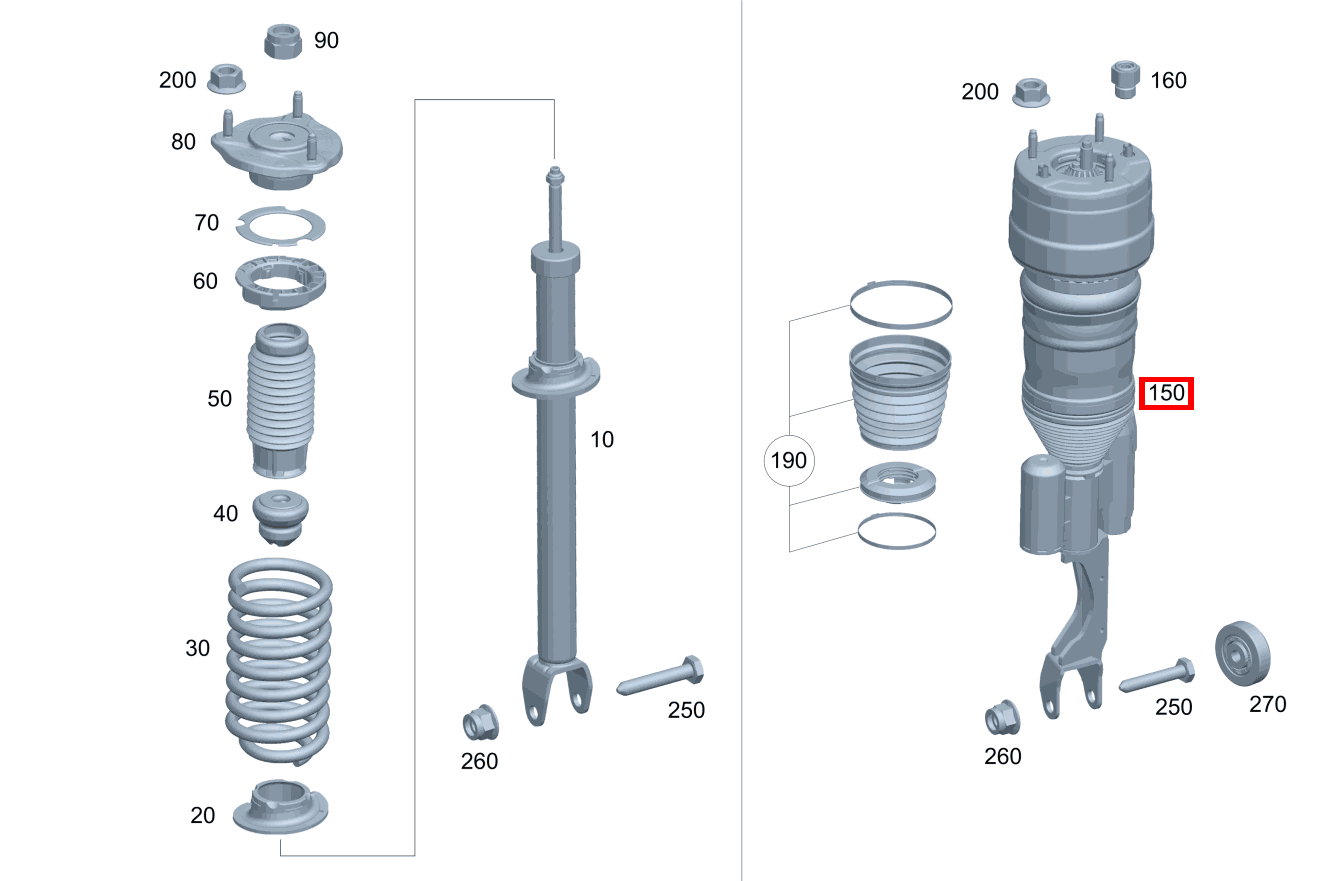 90
200
80
70
60
50
40
30
20
10
250
260
200
160
150
190
250
270
260