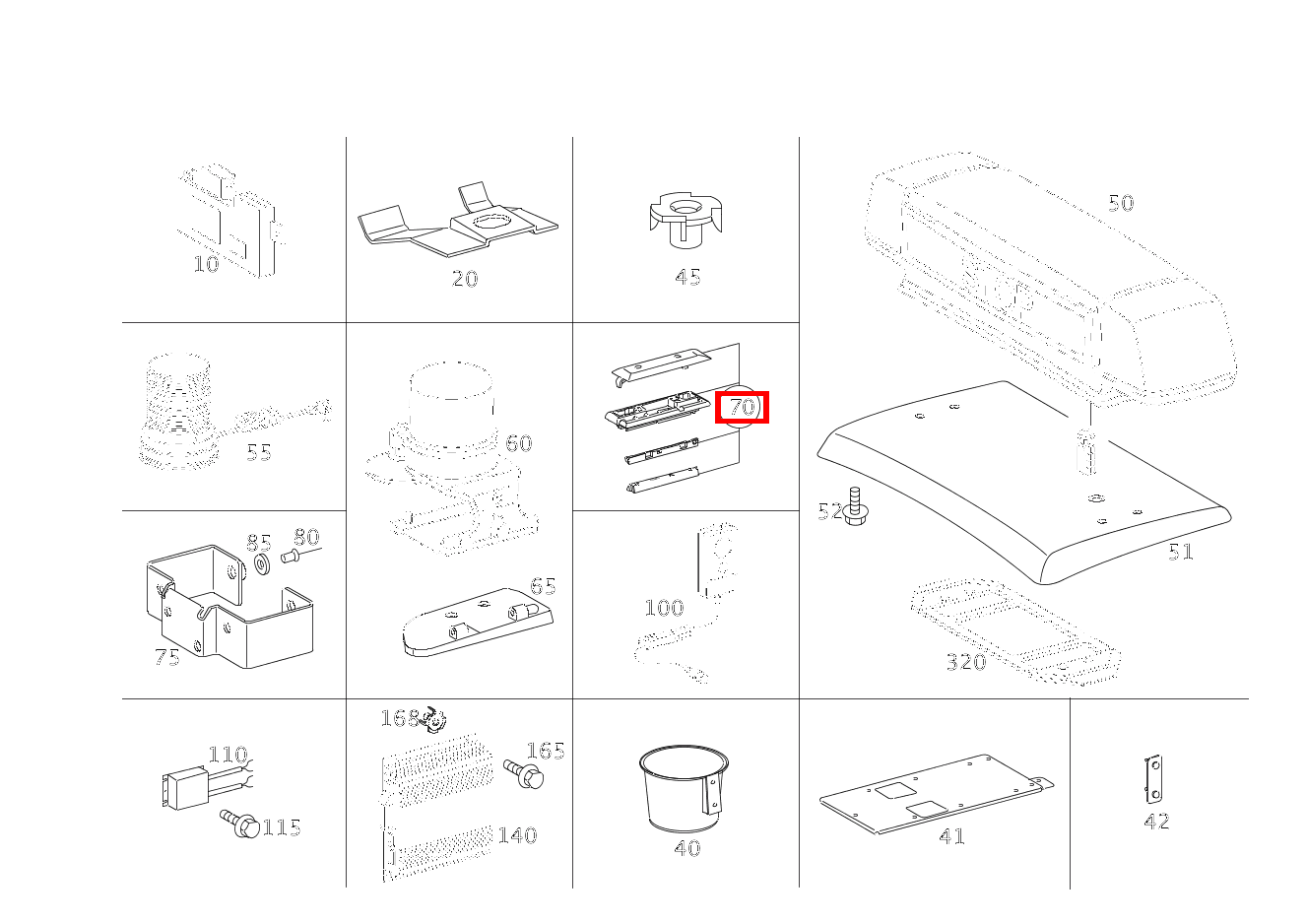 10
20
45
50
55
60
70
52
51
85
80
75
65
100
320
110
115
168
165
140
40
41
42