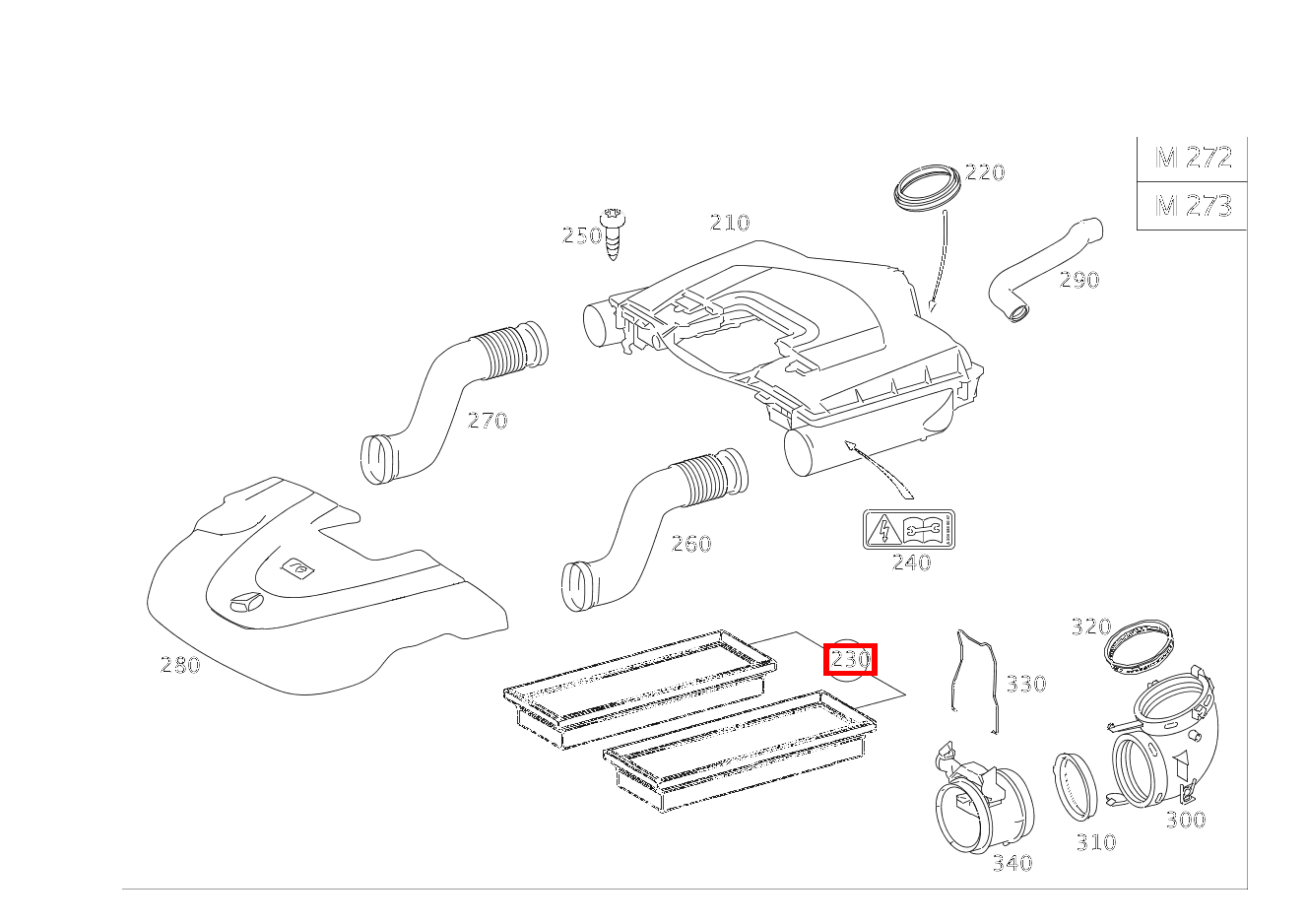 M 272
M 273

220
250
210
290
270
260
240
280
230
320
330
300
310
340