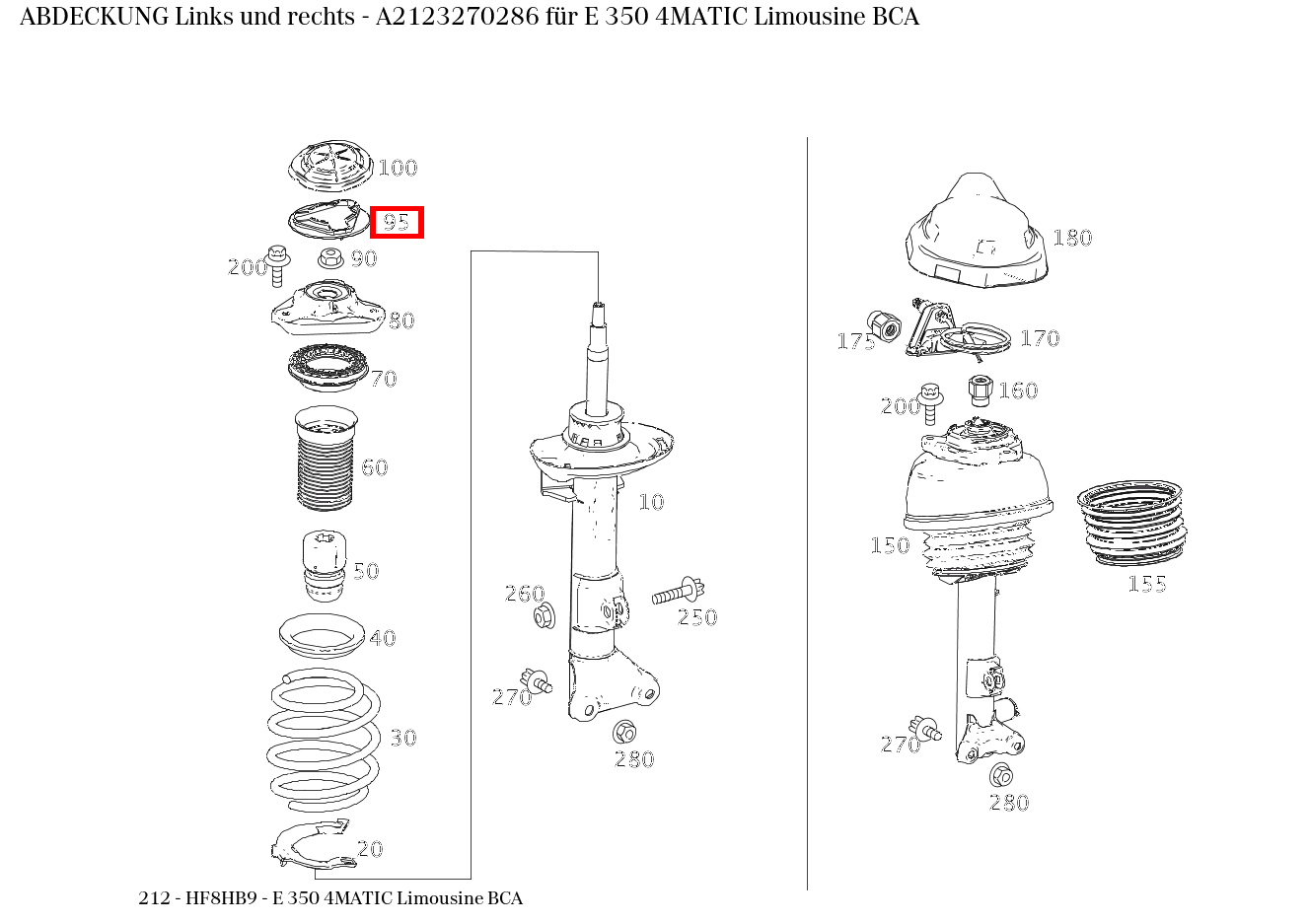 ABDECKUNG Links und rechts - A2123270286 für E 350 4MATIC Limousine BCA

100
95
200
90
80
70
60
50
40
30
20

10
260
250
270
280

180
175
170
200
160
150
155
270
280

212 - HF8HB9 - E 350 4MATIC Limousine BCA