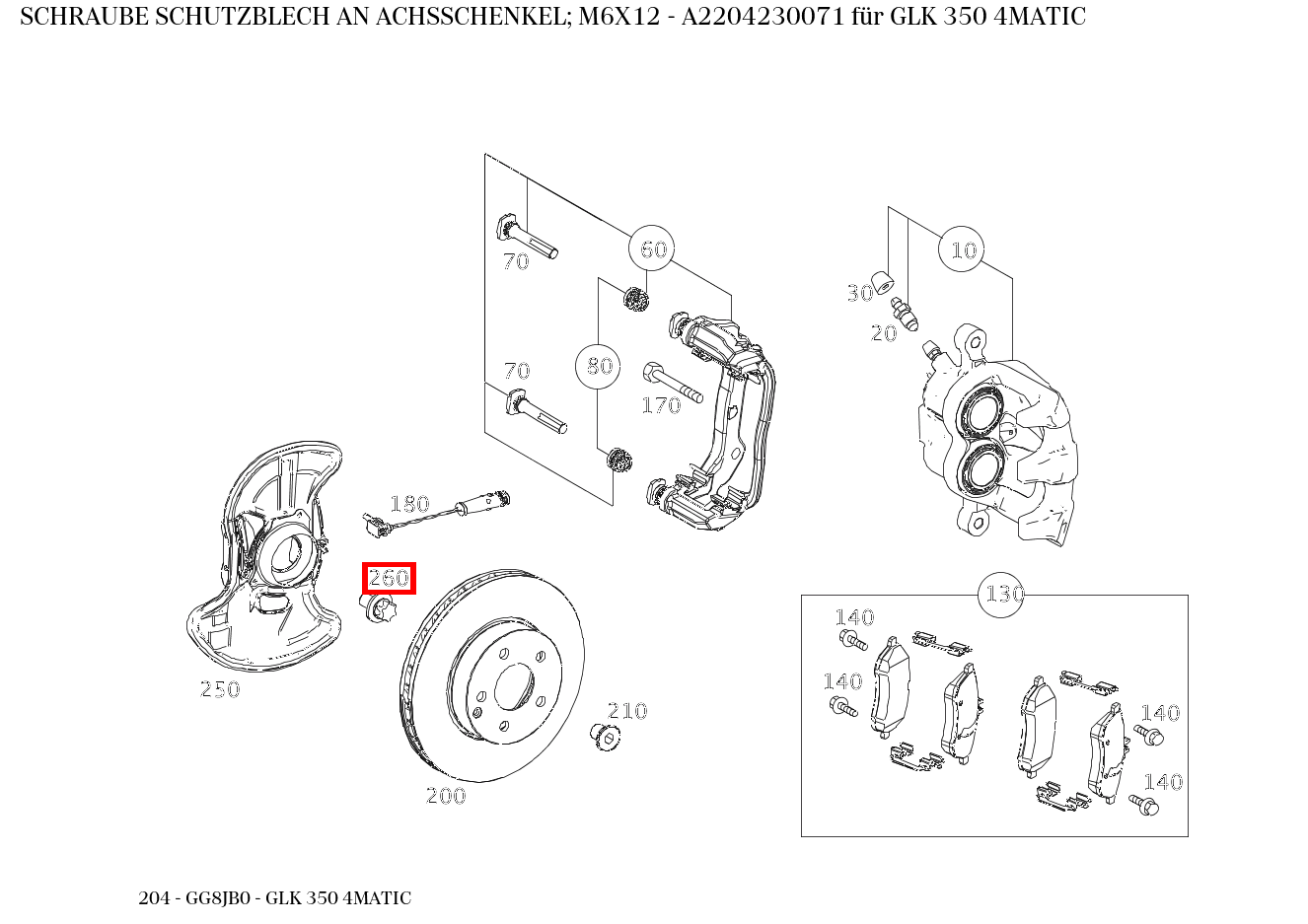 SCHRAUBE SCHUTZBLECH AN ACHSSCHENKEL; M6X12 - A2204230071 für GLK 350 4MATIC

70
60
10
30
20
70
80
170
180
260
250
200
210
130
140
140
140
140

204 - GG8JB0 - GLK 350 4MATIC