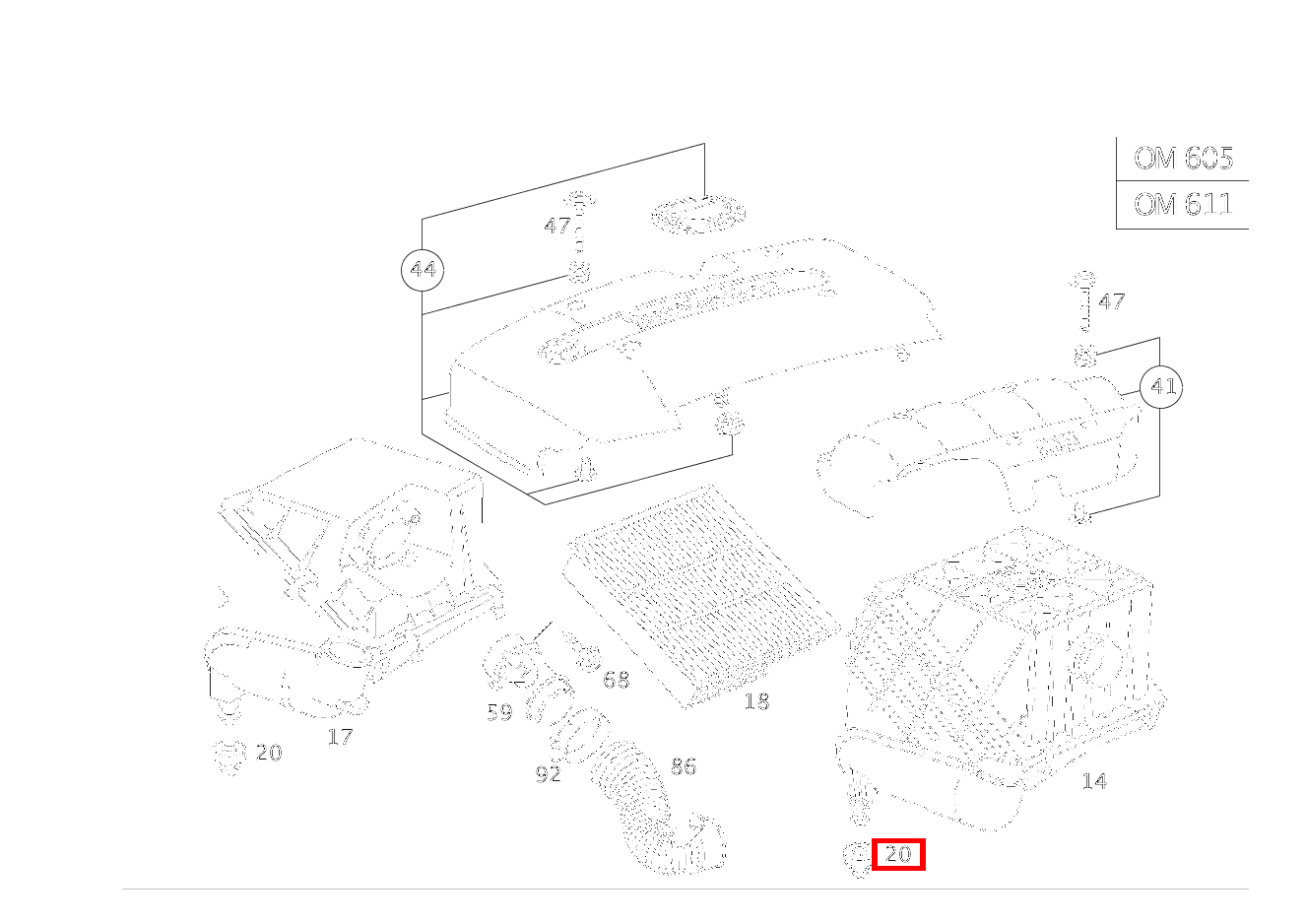 OM 605
OM 611

47
44
47
41
68
59
18
17
20
92
86
14
20