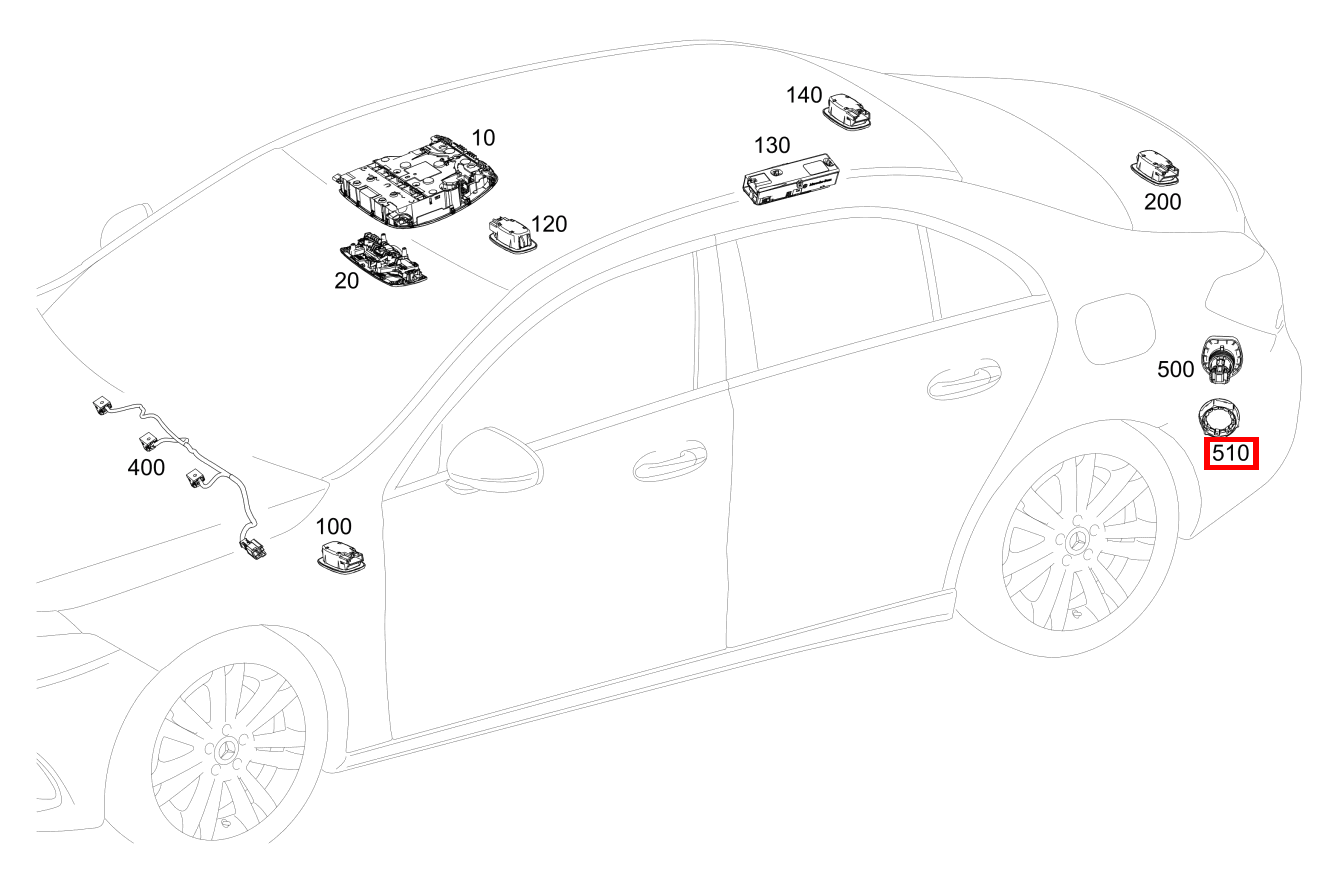 140
10
130
200
120
20
500
510
400
100