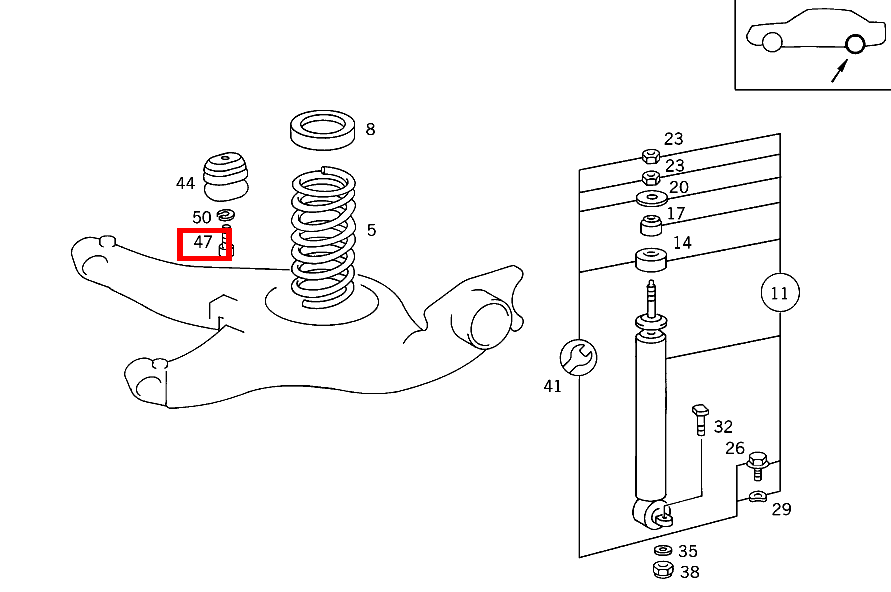 8
44
50
47
5
23
23
20
17
14
11
41
32
26
29
35
38