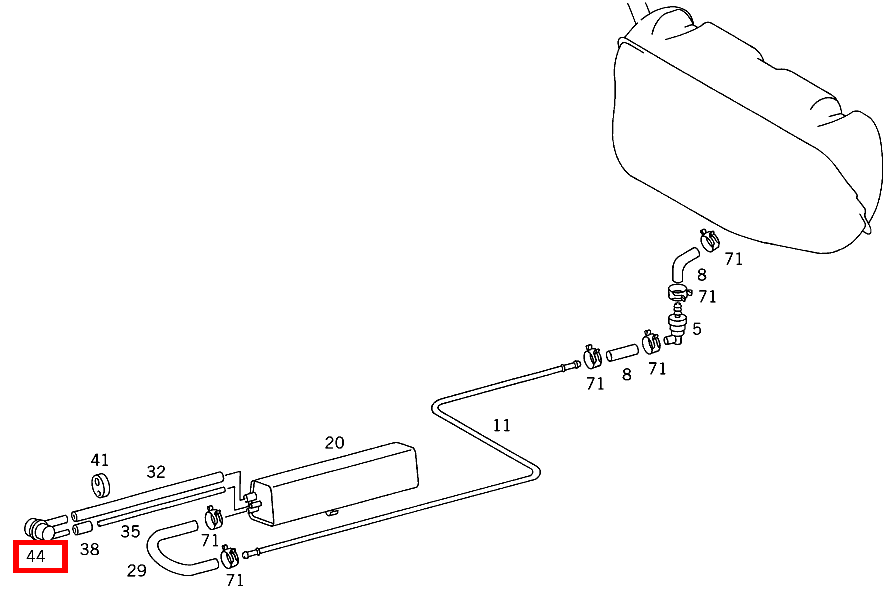 71
8
71
5
71
8
71
11
20
41
32
35
38
44
71
29
71