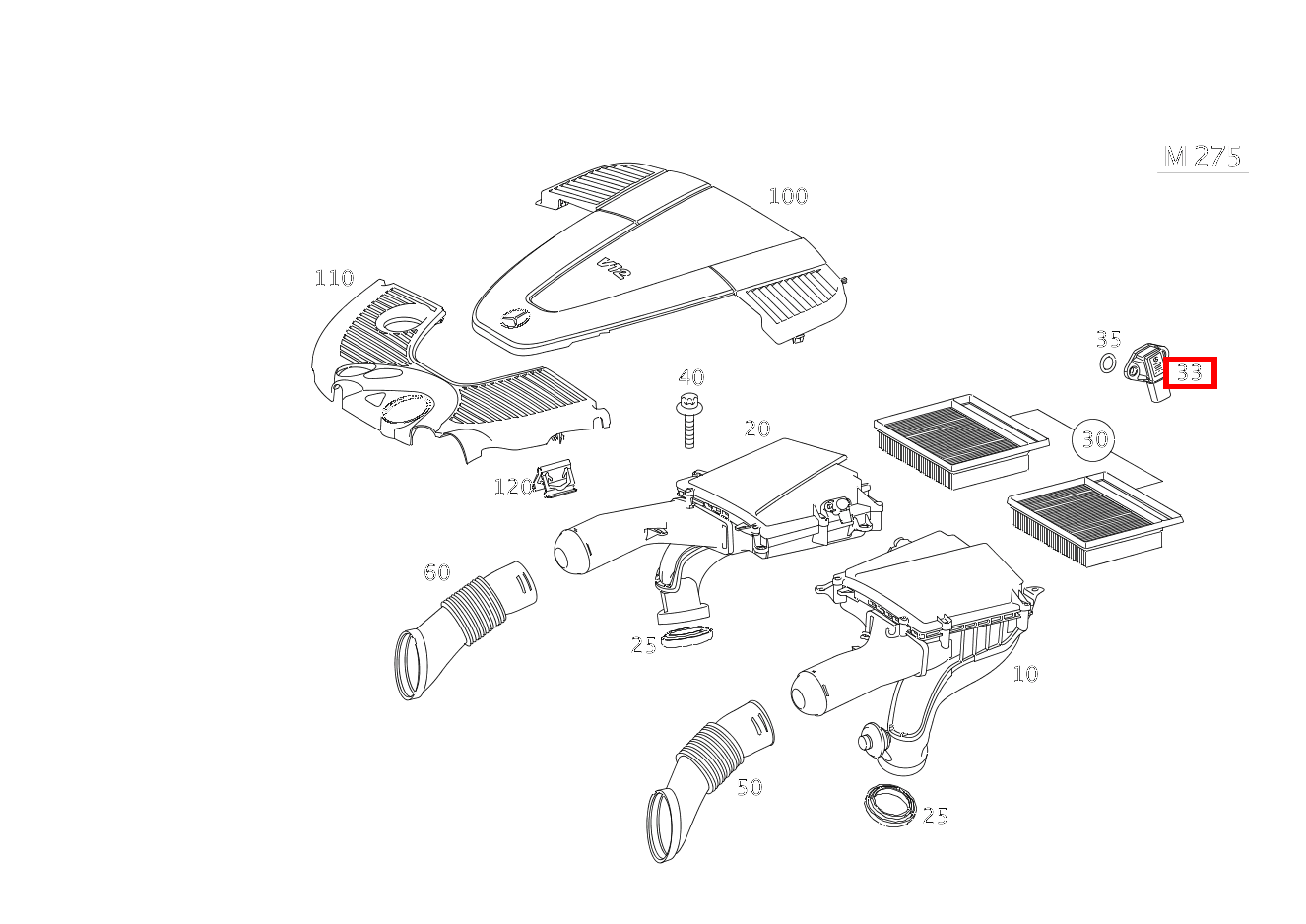 M 275

100

110

V12

35

33

40

20

30

120

60

25

10

50

25