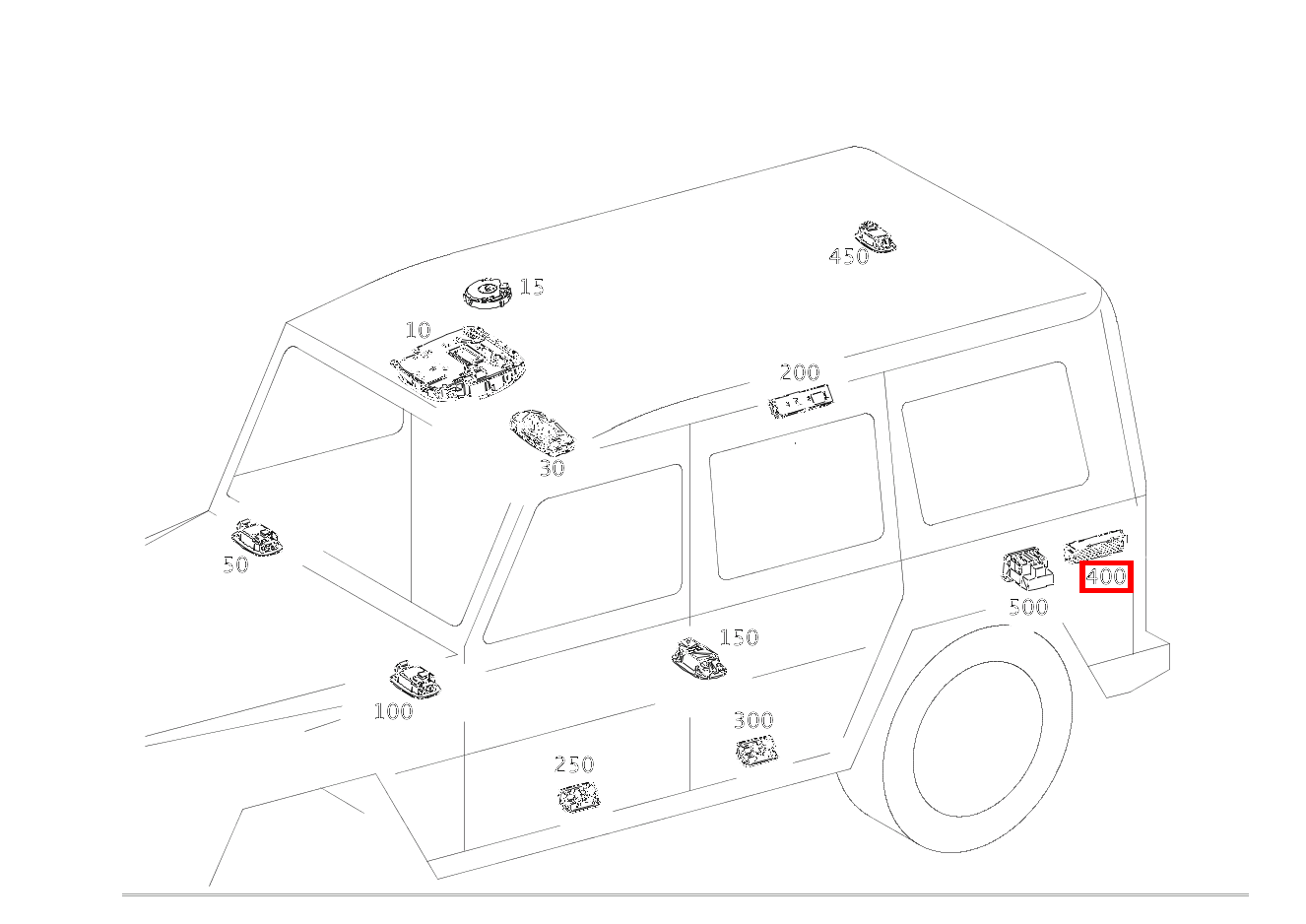 450
15
10
200
30
50
400
500
150
100
300
250